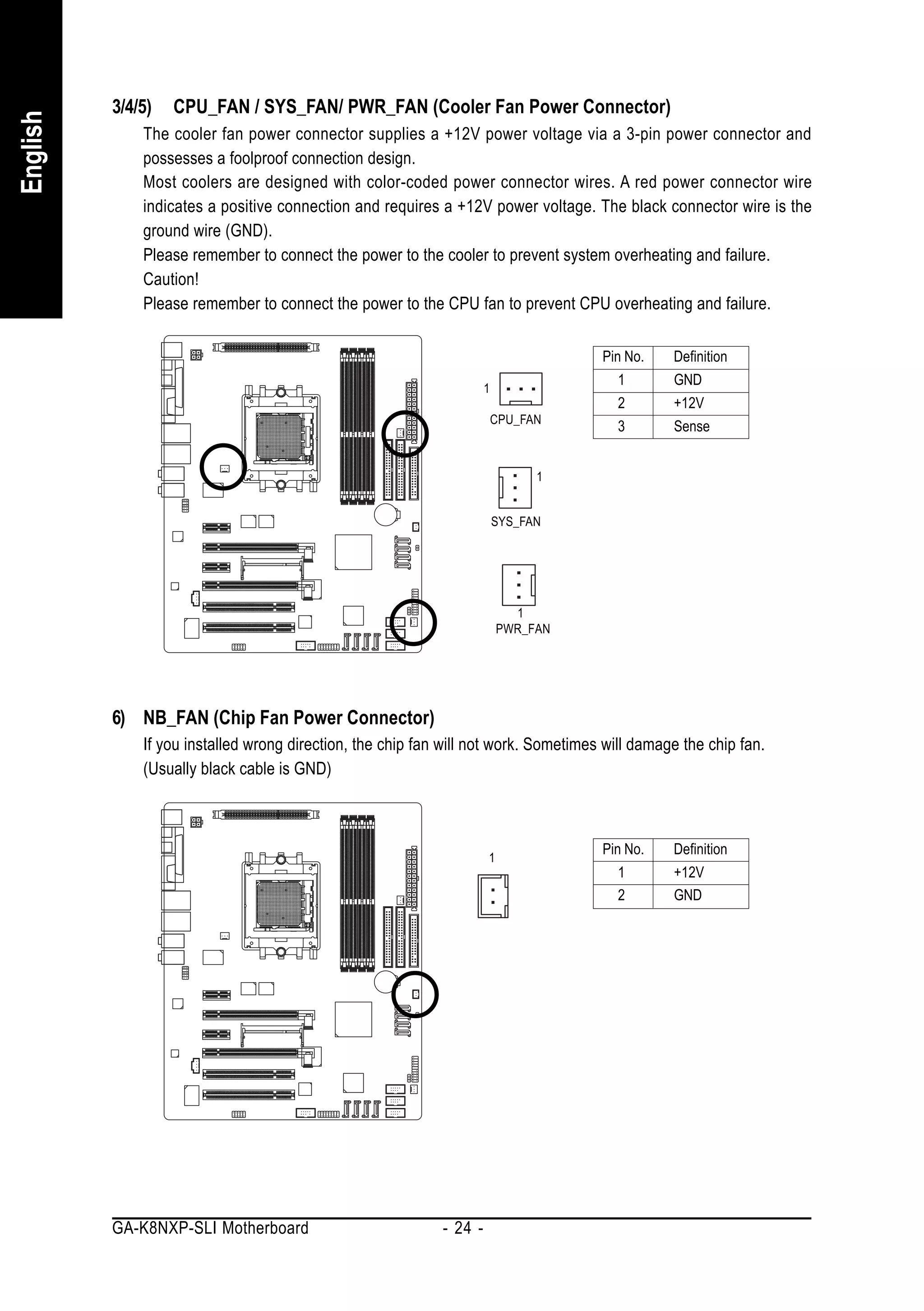 English

3/4/5) CPU_FAN / SYS_FAN/ PWR_FAN (Cooler Fan Power Connector)

The cooler fan power connector supplies a +12V power voltage via a 3-pin power connector and possesses a foolproof connection design.

Most coolers are designed with color-coded power connector wires. A red power connector wire indicates a positive connection and requires a +12V power voltage. The black connector wire is the ground wire (GND).

Please remember to connect the power to the cooler to prevent system overheating and failure.

Caution!

Please remember to connect the power to the CPU fan to prevent CPU overheating and failure.

1
CPU_FAN

1
SYS_FAN

1
PWR_FAN

| Pin No. | Definition |
|---|---|
| 1 | GND |
| 2 | +12V |
| 3 | Sense |

6) NB_FAN (Chip Fan Power Connector)

If you installed wrong direction, the chip fan will not work. Sometimes will damage the chip fan. (Usually black cable is GND)

1

| Pin No. | Definition |
|---|---|
| 1 | +12V |
| 2 | GND |

GA-K8NXP-SLI Motherboard - 24 -