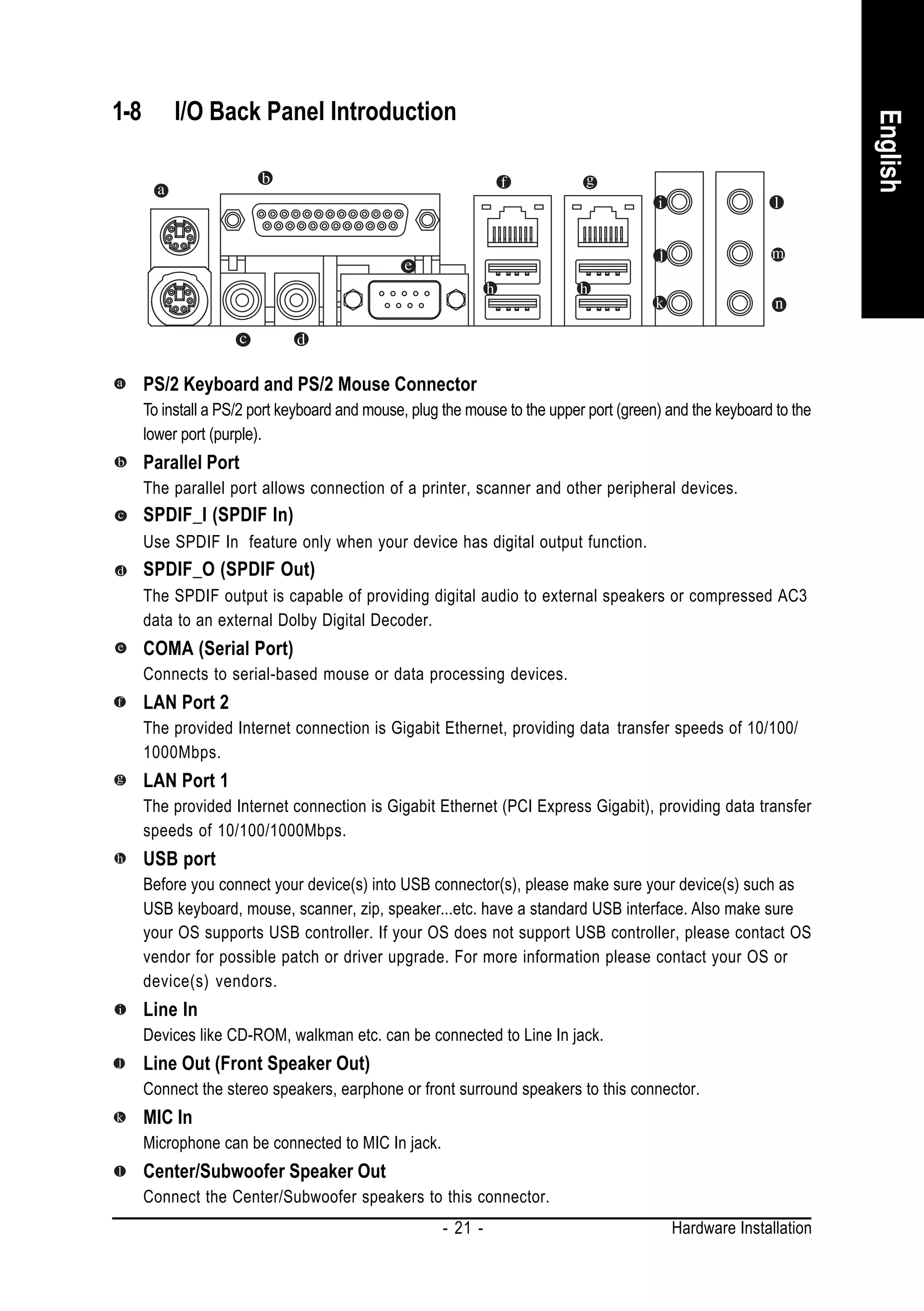 English

1-8 I/O Back Panel Introduction

a b f g i l j m e h h k n c d

a PS/2 Keyboard and PS/2 Mouse Connector
To install a PS/2 port keyboard and mouse, plug the mouse to the upper port (green) and the keyboard to the lower port (purple).

b Parallel Port
The parallel port allows connection of a printer, scanner and other peripheral devices.

c SPDIF_I (SPDIF In)
Use SPDIF In feature only when your device has digital output function.

d SPDIF_O (SPDIF Out)
The SPDIF output is capable of providing digital audio to external speakers or compressed AC3 data to an external Dolby Digital Decoder.

e COMA (Serial Port)
Connects to serial-based mouse or data processing devices.

f LAN Port 2
The provided Internet connection is Gigabit Ethernet, providing data transfer speeds of 10/100/1000Mbps.

g LAN Port 1
The provided Internet connection is Gigabit Ethernet (PCI Express Gigabit), providing data transfer speeds of 10/100/1000Mbps.

h USB port
Before you connect your device(s) into USB connector(s), please make sure your device(s) such as USB keyboard, mouse, scanner, zip, speaker...etc. have a standard USB interface. Also make sure your OS supports USB controller. If your OS does not support USB controller, please contact OS vendor for possible patch or driver upgrade. For more information please contact your OS or device(s) vendors.

i Line In
Devices like CD-ROM, walkman etc. can be connected to Line In jack.

j Line Out (Front Speaker Out)
Connect the stereo speakers, earphone or front surround speakers to this connector.

k MIC In
Microphone can be connected to MIC In jack.

l Center/Subwoofer Speaker Out
Connect the Center/Subwoofer speakers to this connector.

- 21 - Hardware Installation