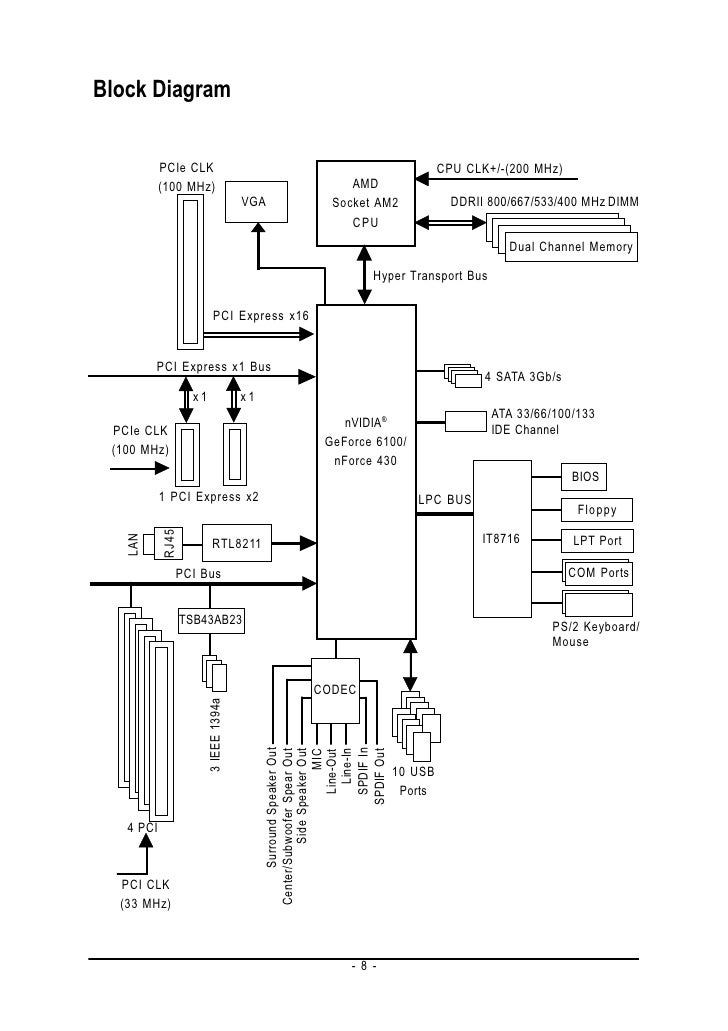 Block Diagram

PCIe CLK
(100 MHz)

VGA

AMD
Socket AM2
CPU

CPU CLK+/-(200 MHz)

DDRII 800/667/533/400 MHz DIMM

Dual Channel Memory

Hyper Transport Bus

PCI Express x16

PCI Express x1 Bus

x1

x1

PCIe CLK
(100 MHz)

1 PCI Express x2

nVIDIA®
GeForce 6100/
nForce 430

4 SATA 3Gb/s

ATA 33/66/100/133
IDE Channel

LPC BUS

IT8716

BIOS

Floppy

LPT Port

COM Ports

PS/2 Keyboard/
Mouse

LAN

RJ45

RTL8211

PCI Bus

TSB43AB23

3 IEEE 1394a

CODEC

Surround Speaker Out
Center/Subwoofer Spear Out
Side Speaker Out
MIC
Line-Out
Line-In
SPDIF In
SPDIF Out

10 USB
Ports

4 PCI

PCI CLK
(33 MHz)

- 8 -