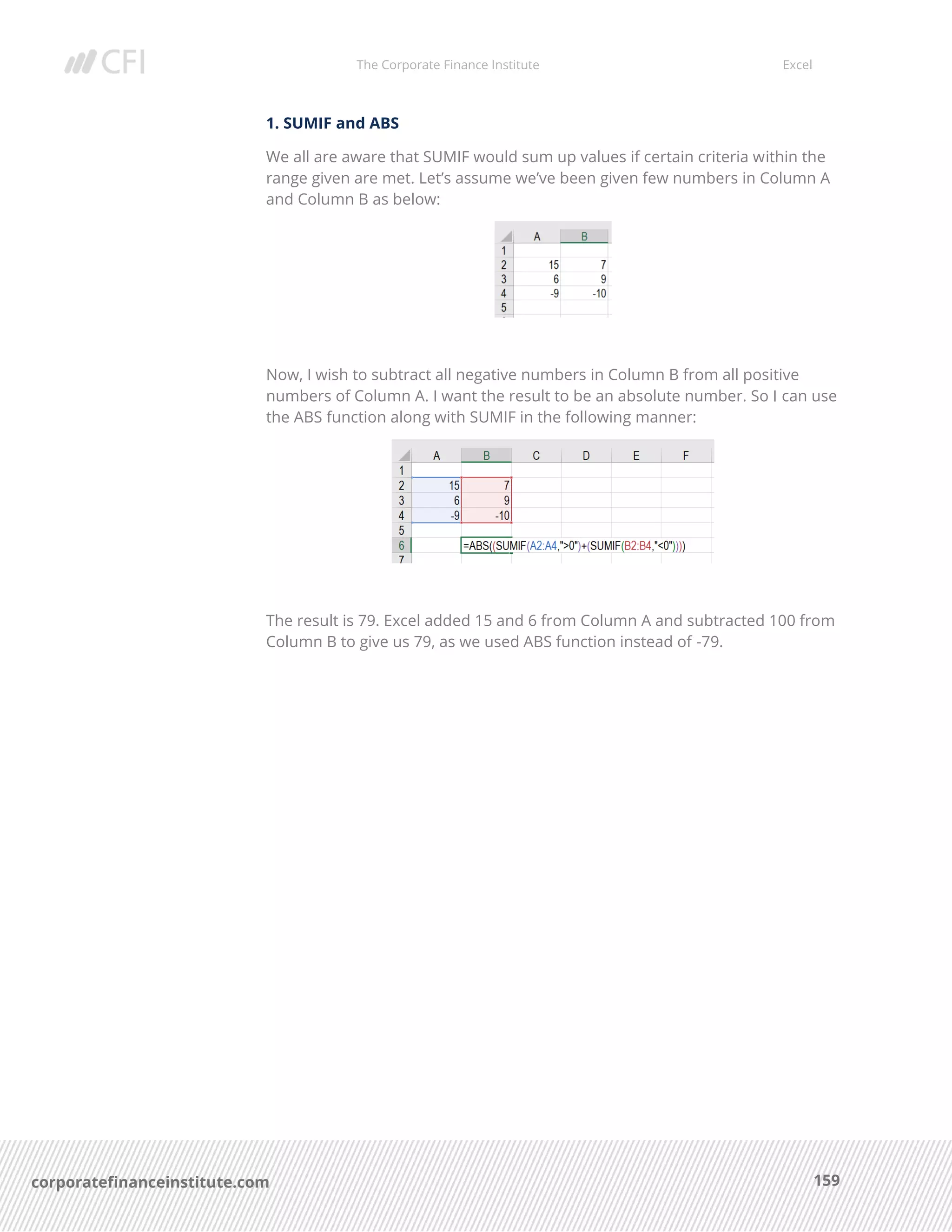 CFI The Corporate Finance Institute Excel

1. SUMIF and ABS

We all are aware that SUMIF would sum up values if certain criteria within the range given are met. Let's assume we've been given few numbers in Column A and Column B as below:

| | A | B |
|---|---|---|
| 1 | | |
| 2 | 15 | 7 |
| 3 | 6 | 9 |
| 4 | -9 | -10 |
| 5 | | |

Now, I wish to subtract all negative numbers in Column B from all positive numbers of Column A. I want the result to be an absolute number. So I can use the ABS function along with SUMIF in the following manner:

| | A | B | C | D | E | F |
|---|---|---|---|---|---|---|
| 1 | | | | | | |
| 2 | 15 | 7 | | | | |
| 3 | 6 | 9 | | | | |
| 4 | -9 | -10 | | | | |
| 5 | | | | | | |
| 6 | | =ABS((SUMIF(A2:A4,">0")+(SUMIF(B2:B4,"<0")))) | | | | |
| 7 | | | | | | |

The result is 79. Excel added 15 and 6 from Column A and subtracted 100 from Column B to give us 79, as we used ABS function instead of -79.

corporatefinanceinstitute.com 159