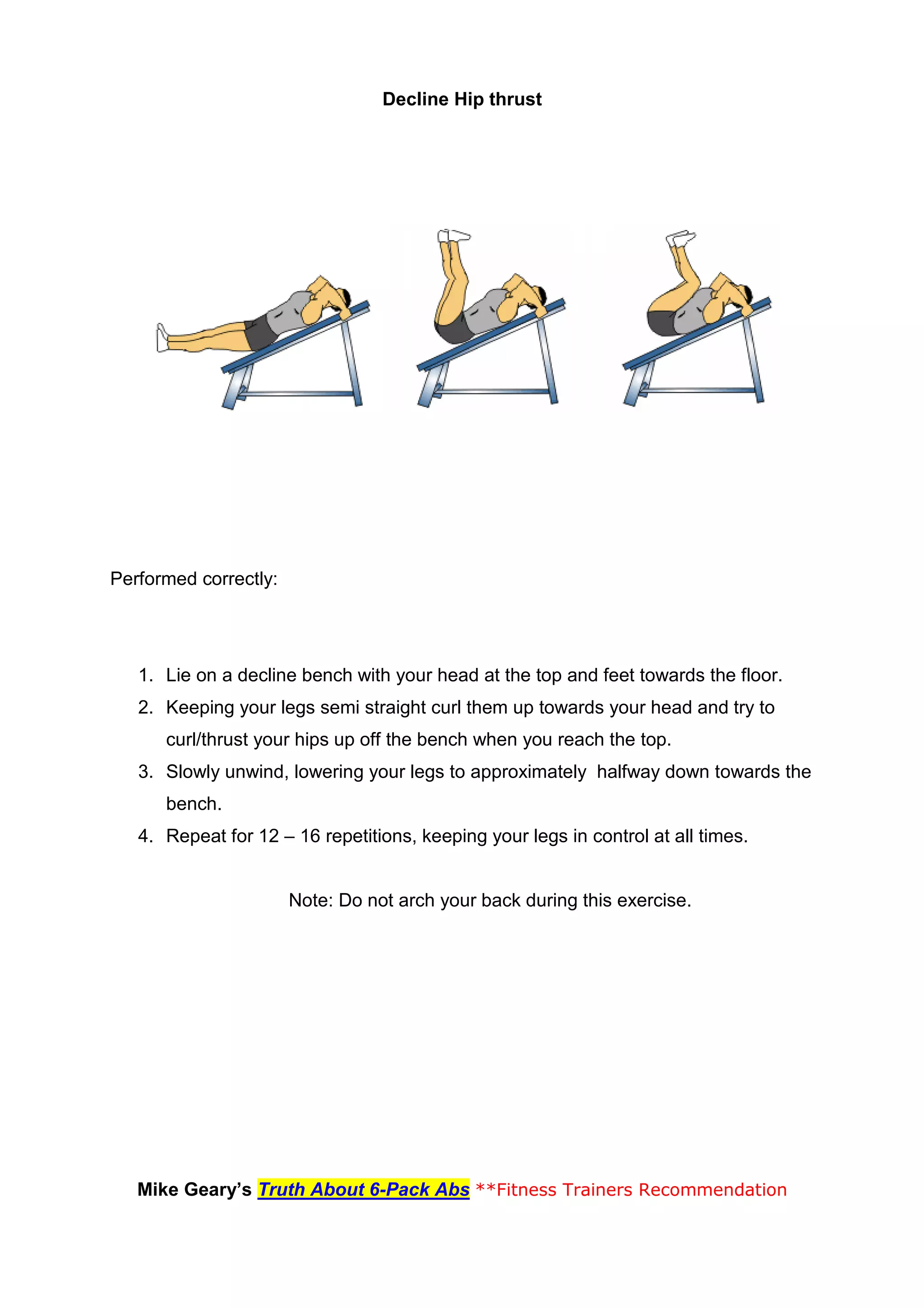 Decline Hip thrust

Performed correctly:

1. Lie on a decline bench with your head at the top and feet towards the floor.
2. Keeping your legs semi straight curl them up towards your head and try to curl/thrust your hips up off the bench when you reach the top.
3. Slowly unwind, lowering your legs to approximately halfway down towards the bench.
4. Repeat for 12 – 16 repetitions, keeping your legs in control at all times.

Note: Do not arch your back during this exercise.

Mike Geary's Truth About 6-Pack Abs **Fitness Trainers Recommendation