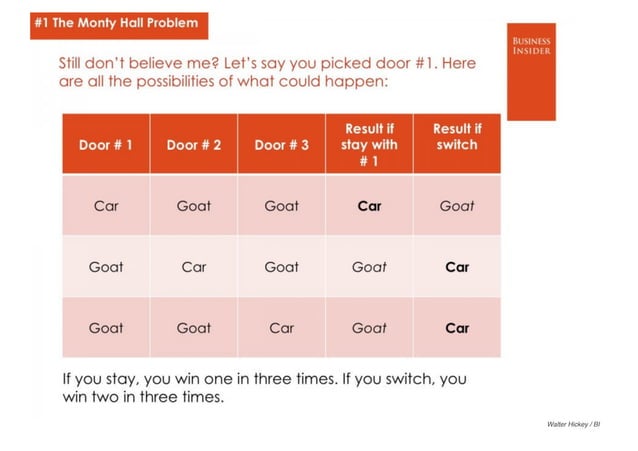 #1 The Monty Hall Problem

BUSINESS INSIDER

Still don't believe me? Let's say you picked door #1. Here are all the possibilities of what could happen:

| Door # 1 | Door # 2 | Door # 3 | Result if stay with # 1 | Result if switch |
|---|---|---|---|---|
| Car | Goat | Goat | Car | Goat |
| Goat | Car | Goat | Goat | Car |
| Goat | Goat | Car | Goat | Car |

If you stay, you win one in three times. If you switch, you win two in three times.

Walter Hickey / BI