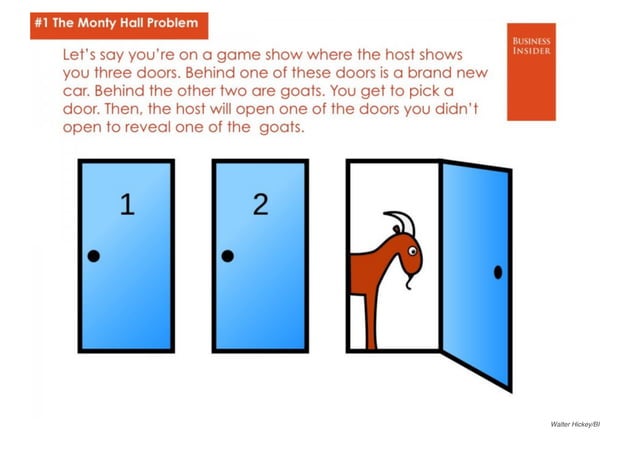 #1 The Monty Hall Problem

BUSINESS INSIDER

Let's say you're on a game show where the host shows you three doors. Behind one of these doors is a brand new car. Behind the other two are goats. You get to pick a door. Then, the host will open one of the doors you didn't open to reveal one of the goats.

1

2

Walter Hickey/BI