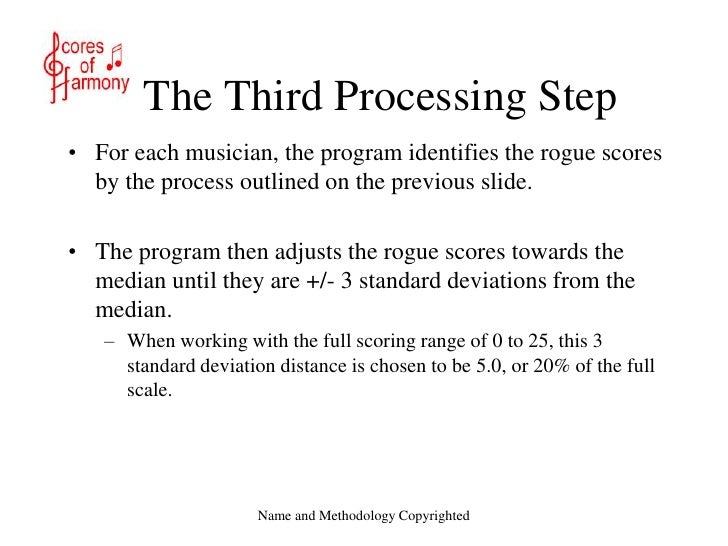 Scores of Harmony

The Third Processing Step

• For each musician, the program identifies the rogue scores by the process outlined on the previous slide.

• The program then adjusts the rogue scores towards the median until they are +/- 3 standard deviations from the median.

– When working with the full scoring range of 0 to 25, this 3 standard deviation distance is chosen to be 5.0, or 20% of the full scale.

Name and Methodology Copyrighted