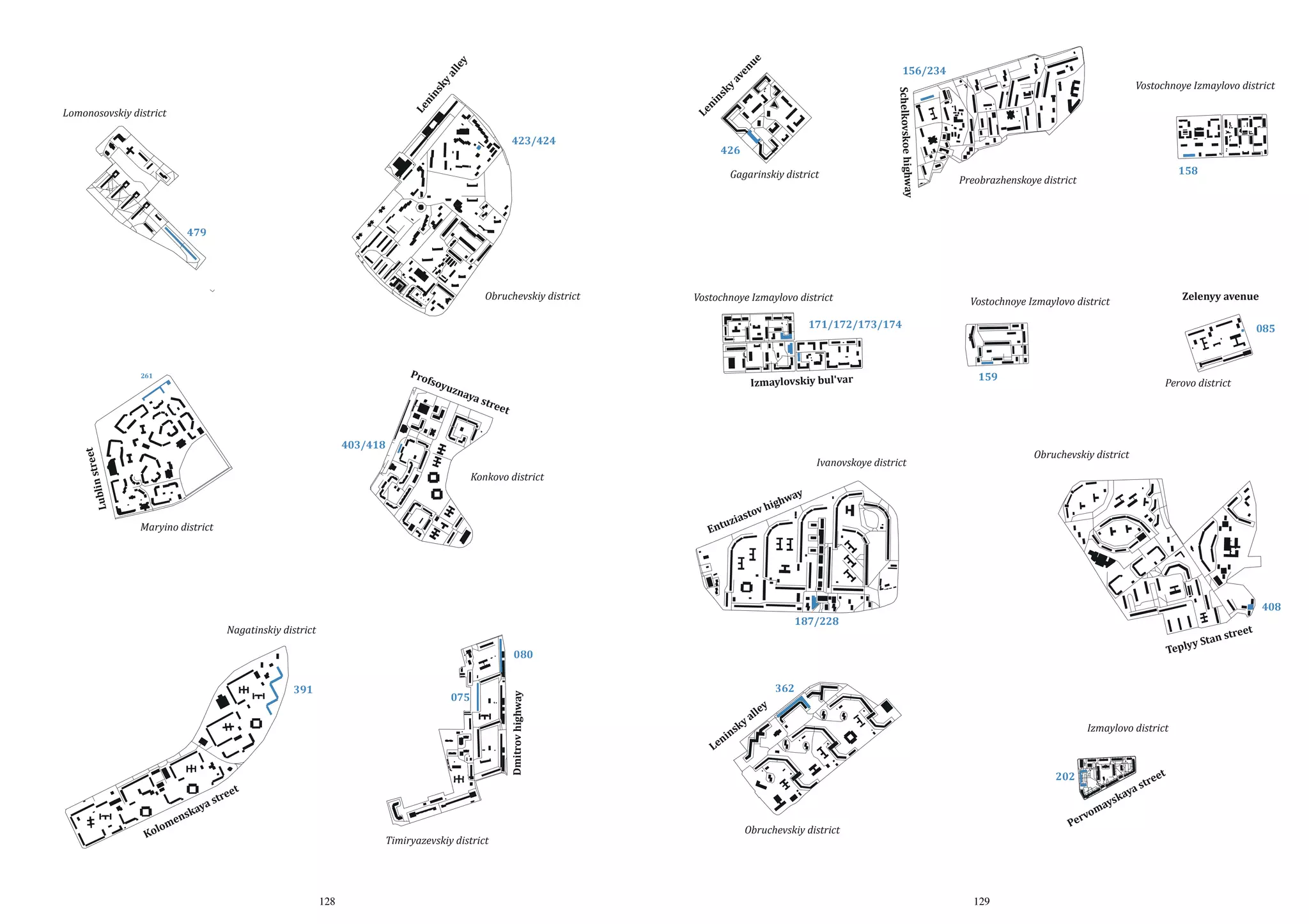 Lomonosovskiy district

479

Leninsky alley

423/424

Obruchevskiy district

261

Lublin street

Maryino district

Profsoyuznaya street

403/418

Konkovo district

Nagatinskiy district

391

Kolomenskaya street

080

075

Dmitrov highway

Timiryazevskiy district

128

Leninsky avenue

426

Gagarinskiy district

156/234

Schelkovskoe highway

Preobrazhenskoye district

Vostochnoye Izmaylovo district

158

Vostochnoye Izmaylovo district

171/172/173/174

Izmaylovskiy bul'var

Vostochnoye Izmaylovo district

159

Zelenyy avenue

085

Perovo district

Ivanovskoye district

Entuziastov highway

187/228

Obruchevskiy district

408

Teplyy Stan street

362

Leninsky alley

Obruchevskiy district

Izmaylovo district

202

Pervomayskaya street

129