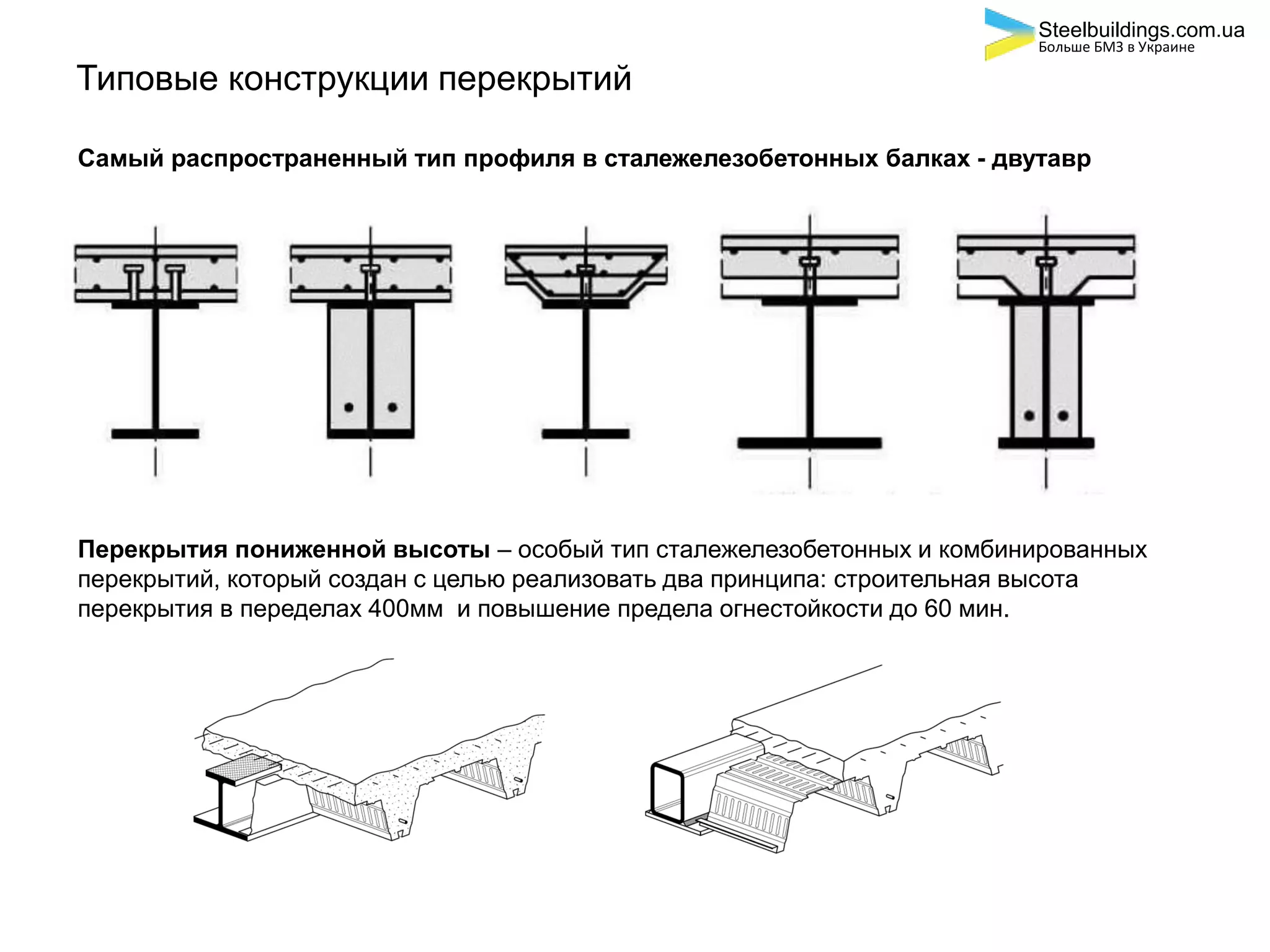 Steelbuildings.com.ua
Больше БМЗ в Украине

Типовые конструкции перекрытий

Самый распространенный тип профиля в сталежелезобетонных балках - двутавр

Перекрытия пониженной высоты – особый тип сталежелезобетонных и комбинированных перекрытий, который создан с целью реализовать два принципа: строительная высота перекрытия в переделах 400мм и повышение предела огнестойкости до 60 мин.