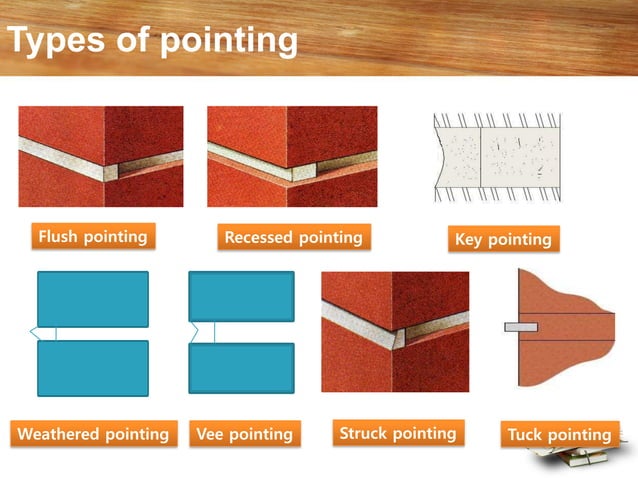 Types of pointing

Flush pointing

Recessed pointing

Key pointing

Weathered pointing

Vee pointing

Struck pointing

Tuck pointing