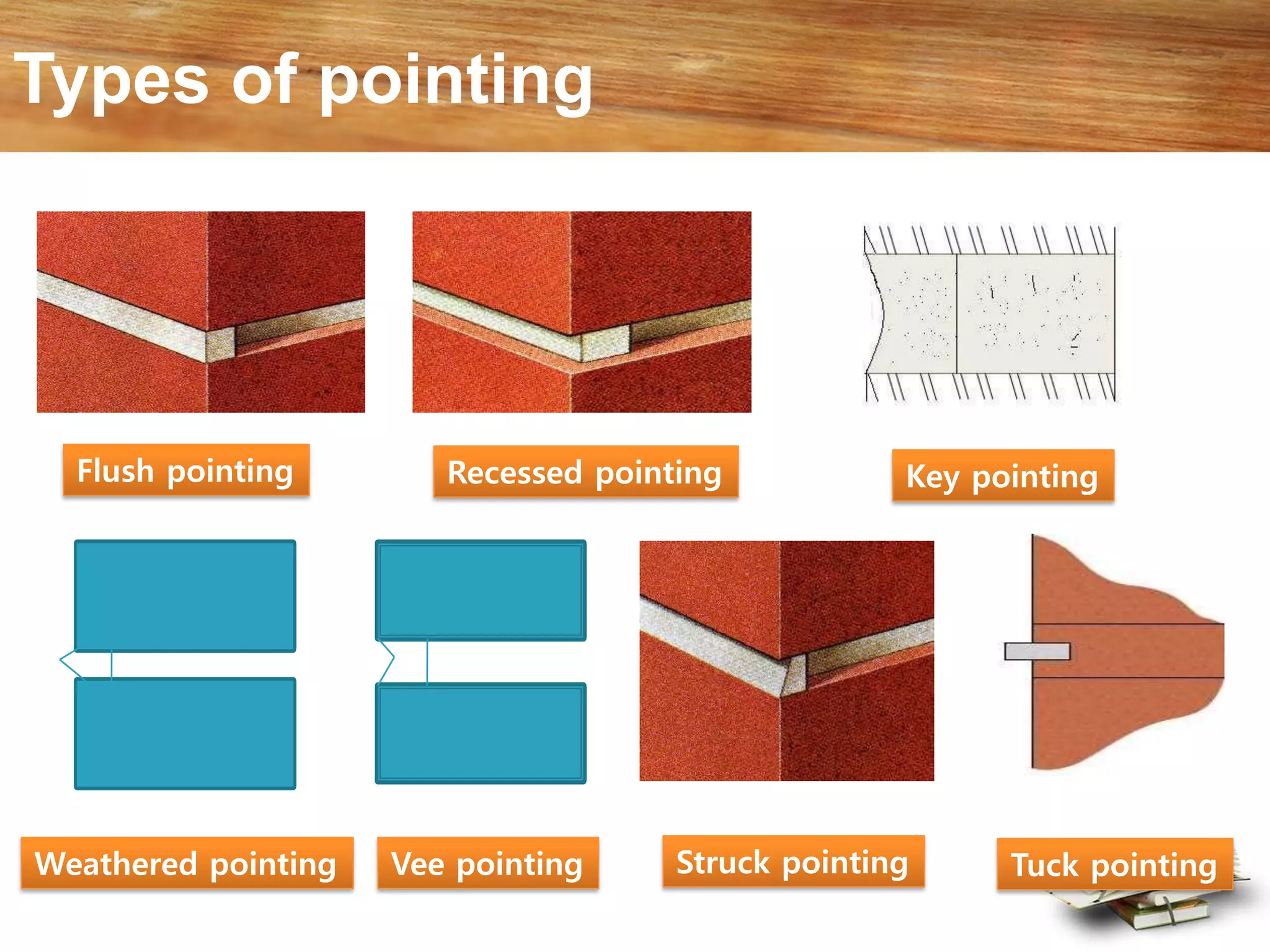 Types of pointing

Flush pointing

Recessed pointing

Key pointing

Weathered pointing

Vee pointing

Struck pointing

Tuck pointing