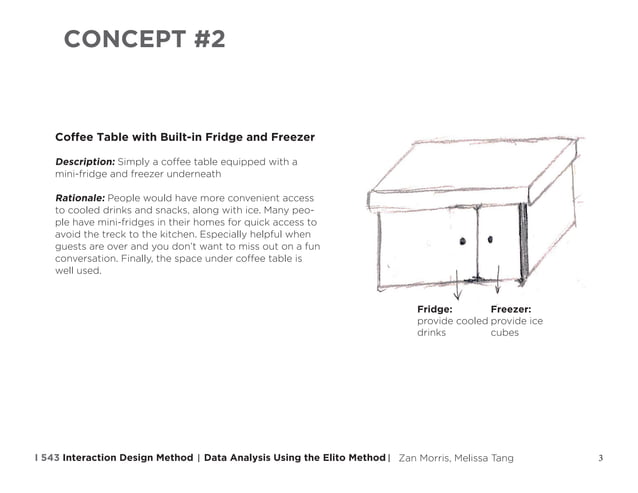 CONCEPT #2

Coffee Table with Built-in Fridge and Freezer

Description: Simply a coffee table equipped with a mini-fridge and freezer underneath

Rationale: People would have more convenient access to cooled drinks and snacks, along with ice. Many people have mini-fridges in their homes for quick access to avoid the treck to the kitchen. Especially helpful when guests are over and you don't want to miss out on a fun conversation. Finally, the space under coffee table is well used.

Fridge: provide cooled drinks

Freezer: provide ice cubes

I 543 Interaction Design Method | Data Analysis Using the Elito Method | Zan Morris, Melissa Tang

3