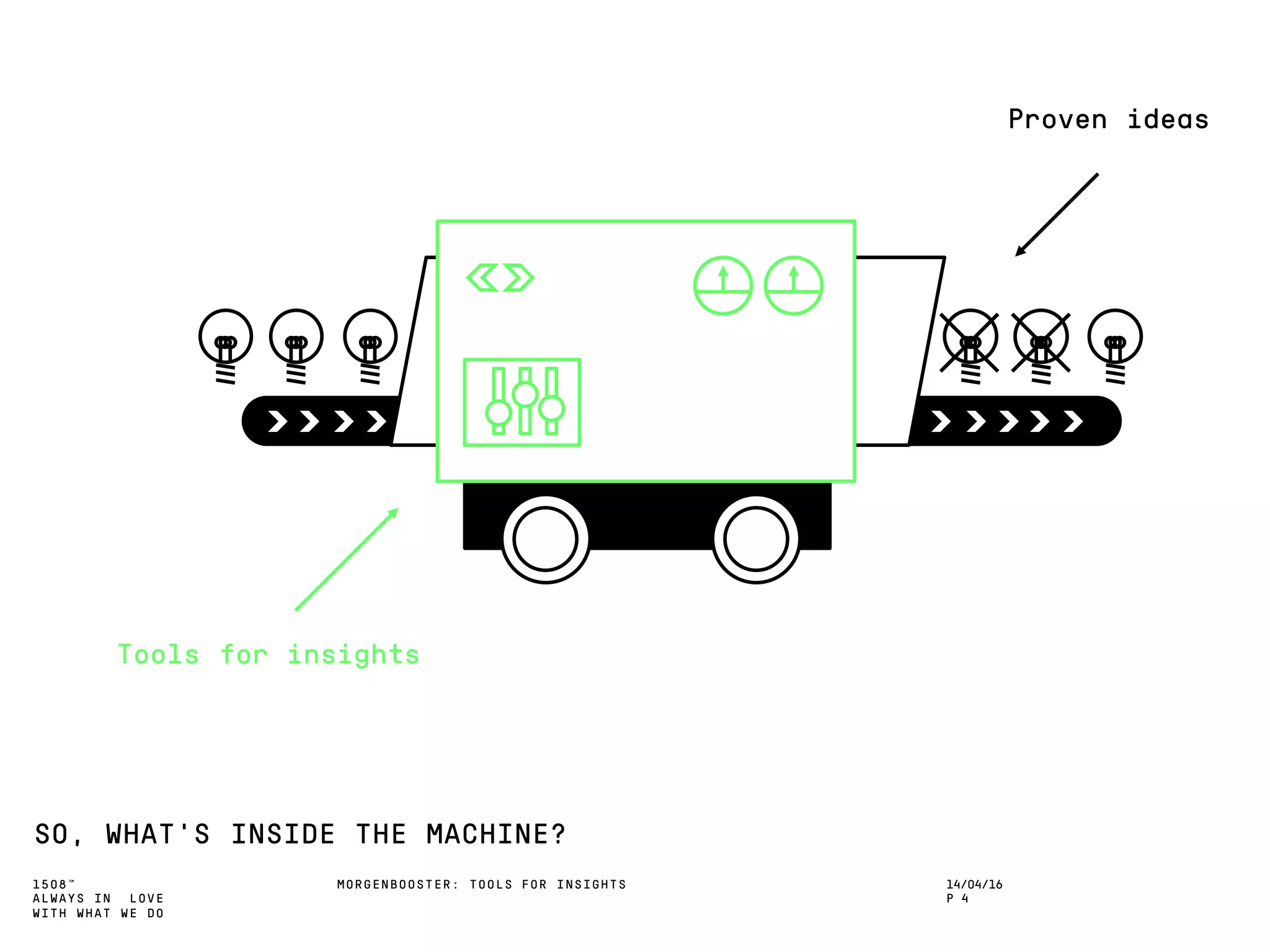 Proven ideas

Tools for insights

SO, WHAT'S INSIDE THE MACHINE?

1508™
ALWAYS IN LOVE
WITH WHAT WE DO

MORGENBOOSTER: TOOLS FOR INSIGHTS

14/04/16
P 4