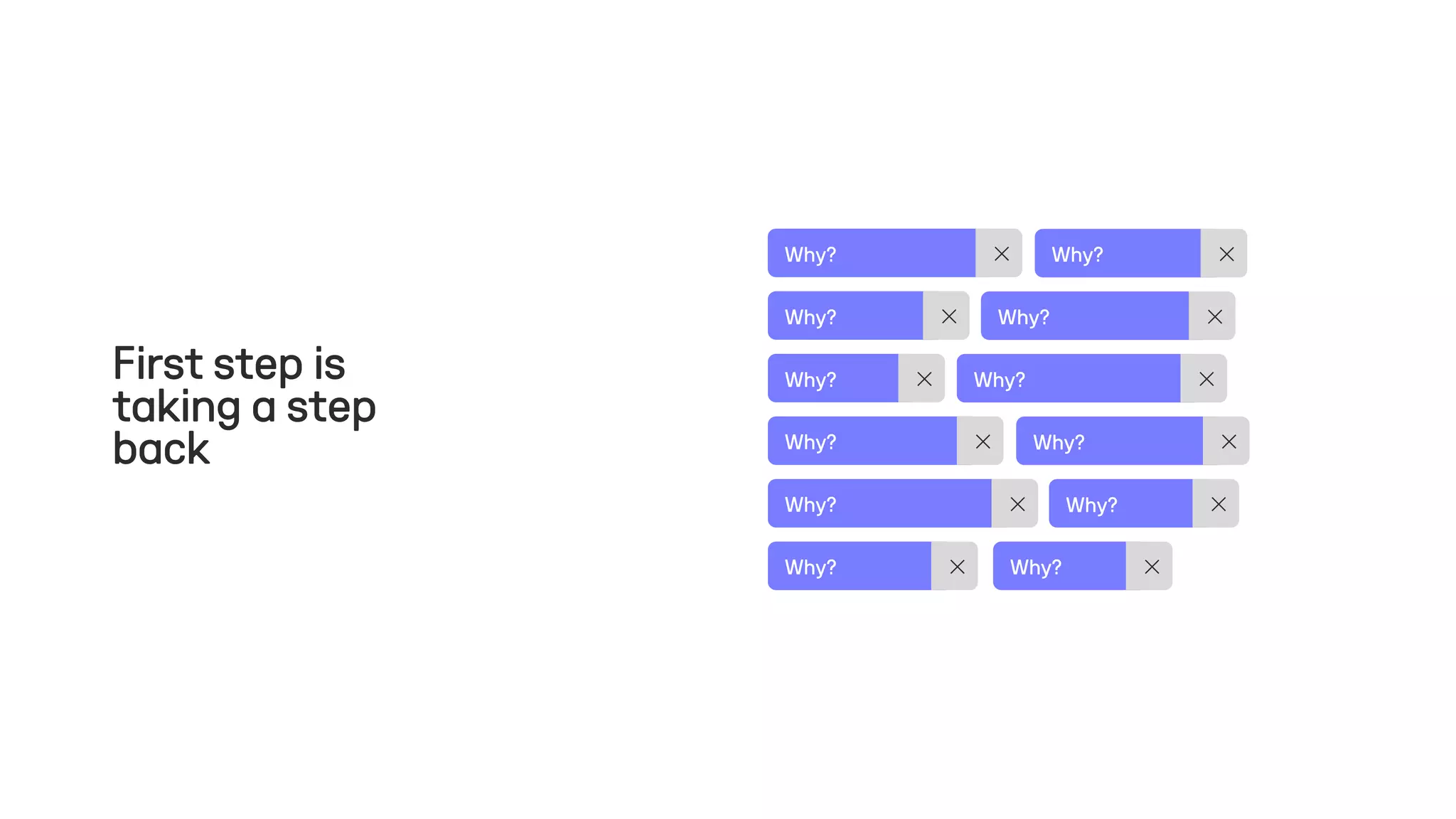 First step is taking a step back

Why? ×
Why? ×
Why? ×
Why? ×
Why? ×
Why? ×
Why? ×
Why? ×
Why? ×
Why? ×
Why? ×
Why? ×