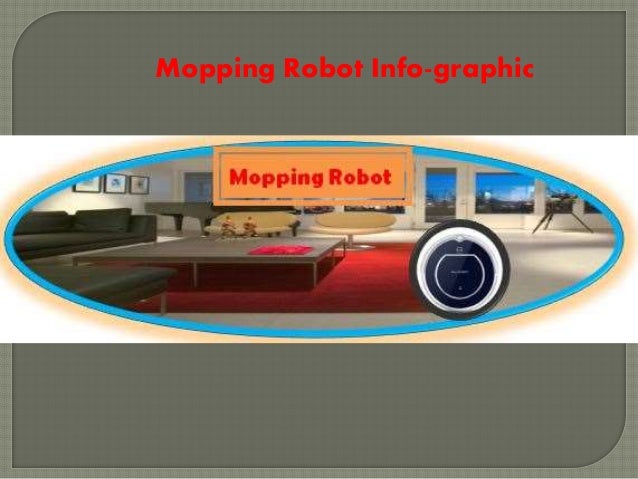 Mopping Robot Info-graphic

Mopping Robot