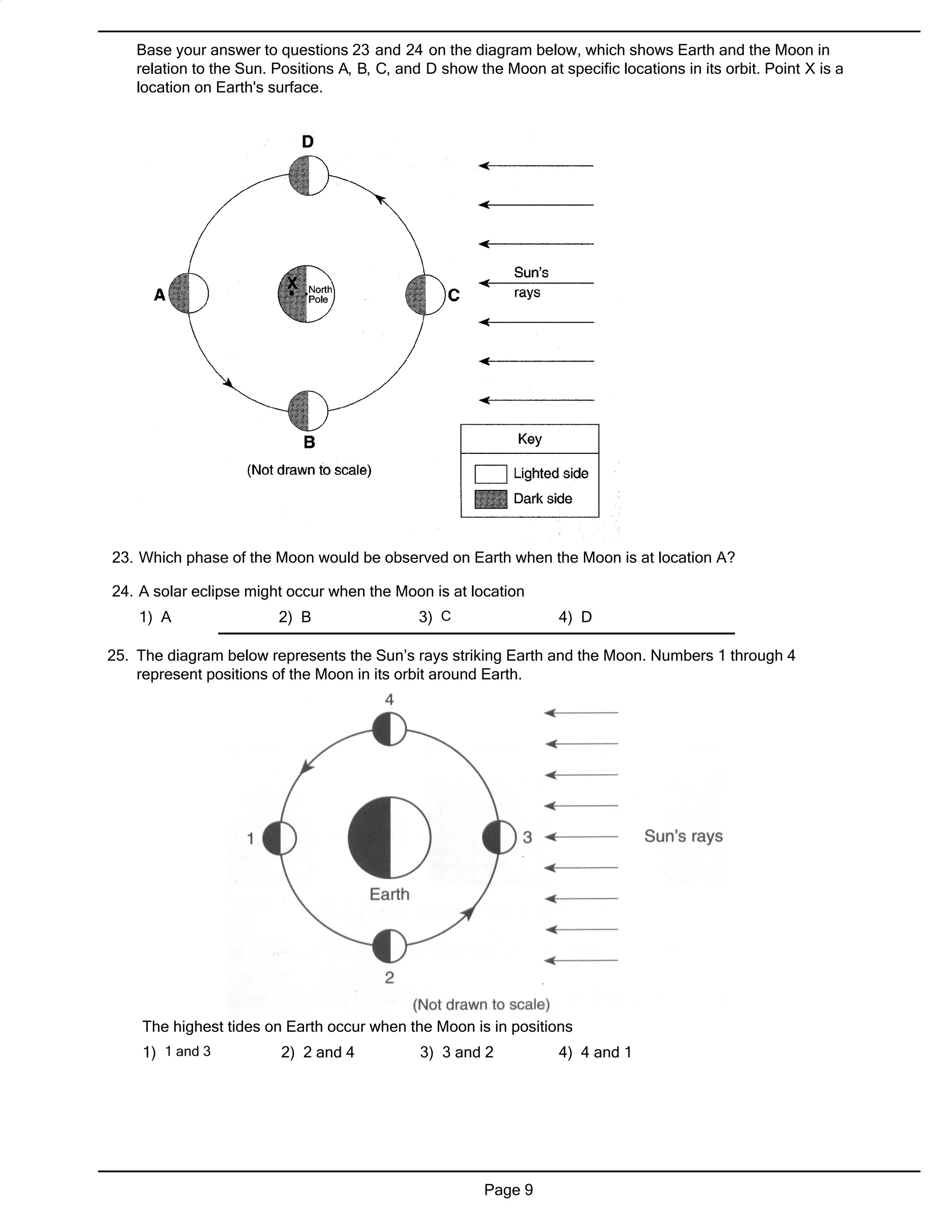 Base your answer to questions 23 and 24 on the diagram below, which shows Earth and the Moon in relation to the Sun. Positions A, B, C, and D show the Moon at specific locations in its orbit. Point X is a location on Earth's surface.

D

A

X

North Pole

C

Sun's rays

B

(Not drawn to scale)

Key

Lighted side

Dark side

23. Which phase of the Moon would be observed on Earth when the Moon is at location A?

24. A solar eclipse might occur when the Moon is at location

1) A
2) B
3) C
4) D

25. The diagram below represents the Sun's rays striking Earth and the Moon. Numbers 1 through 4 represent positions of the Moon in its orbit around Earth.

4

1

3

Sun's rays

Earth

2

(Not drawn to scale)

The highest tides on Earth occur when the Moon is in positions

1) 1 and 3
2) 2 and 4
3) 3 and 2
4) 4 and 1

Page 9