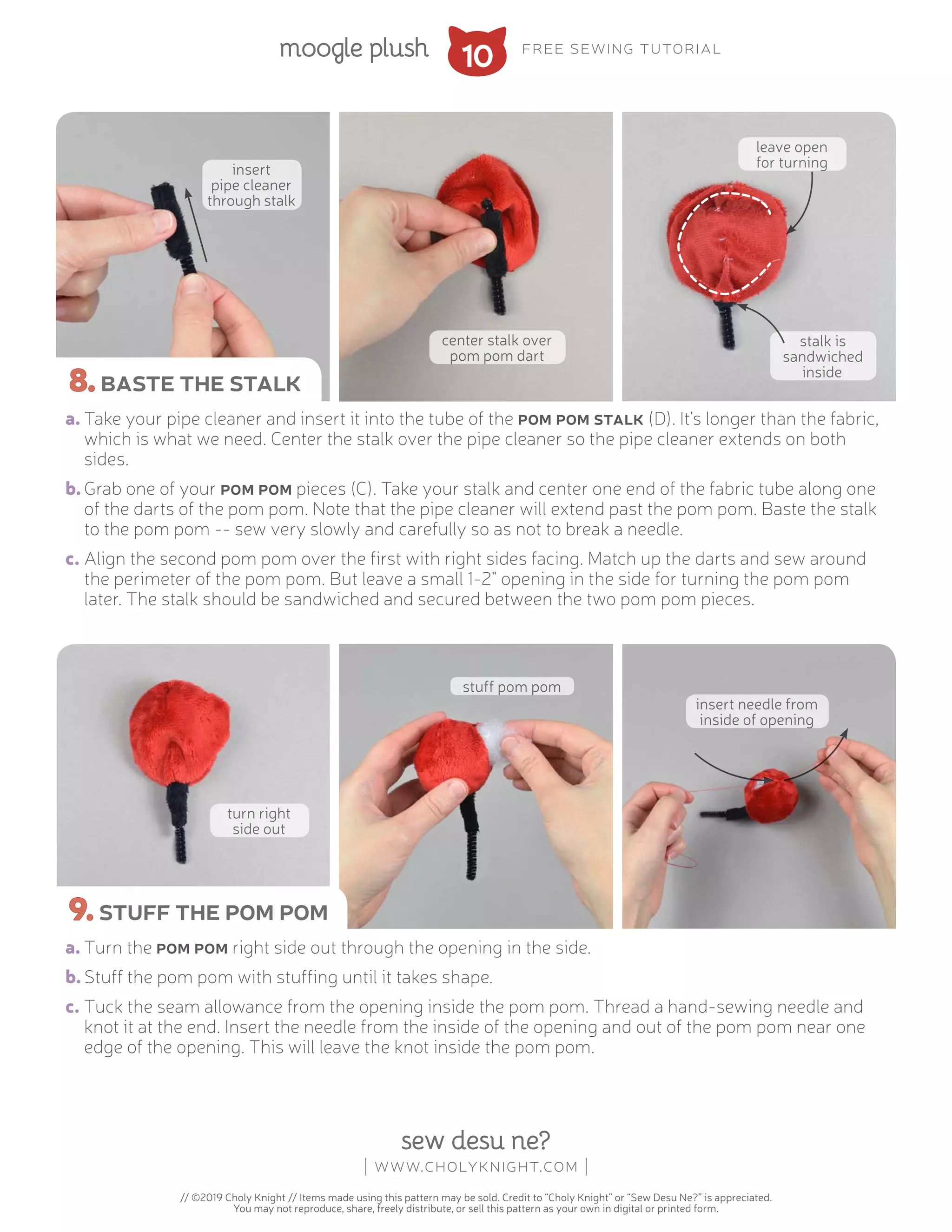 moogle plush 10 FREE SEWING TUTORIAL

insert pipe cleaner through stalk

center stalk over pom pom dart

leave open for turning

stalk is sandwiched inside

8. BASTE THE STALK

a. Take your pipe cleaner and insert it into the tube of the POM POM STALK (D). It's longer than the fabric, which is what we need. Center the stalk over the pipe cleaner so the pipe cleaner extends on both sides.

b. Grab one of your POM POM pieces (C). Take your stalk and center one end of the fabric tube along one of the darts of the pom pom. Note that the pipe cleaner will extend past the pom pom. Baste the stalk to the pom pom -- sew very slowly and carefully so as not to break a needle.

c. Align the second pom pom over the first with right sides facing. Match up the darts and sew around the perimeter of the pom pom. But leave a small 1-2" opening in the side for turning the pom pom later. The stalk should be sandwiched and secured between the two pom pom pieces.

turn right side out

stuff pom pom

insert needle from inside of opening

9. STUFF THE POM POM

a. Turn the POM POM right side out through the opening in the side.

b. Stuff the pom pom with stuffing until it takes shape.

c. Tuck the seam allowance from the opening inside the pom pom. Thread a hand-sewing needle and knot it at the end. Insert the needle from the inside of the opening and out of the pom pom near one edge of the opening. This will leave the knot inside the pom pom.

sew desu ne?
| WWW.CHOLYKNIGHT.COM |

// ©2019 Choly Knight // Items made using this pattern may be sold. Credit to "Choly Knight" or "Sew Desu Ne?" is appreciated. You may not reproduce, share, freely distribute, or sell this pattern as your own in digital or printed form.