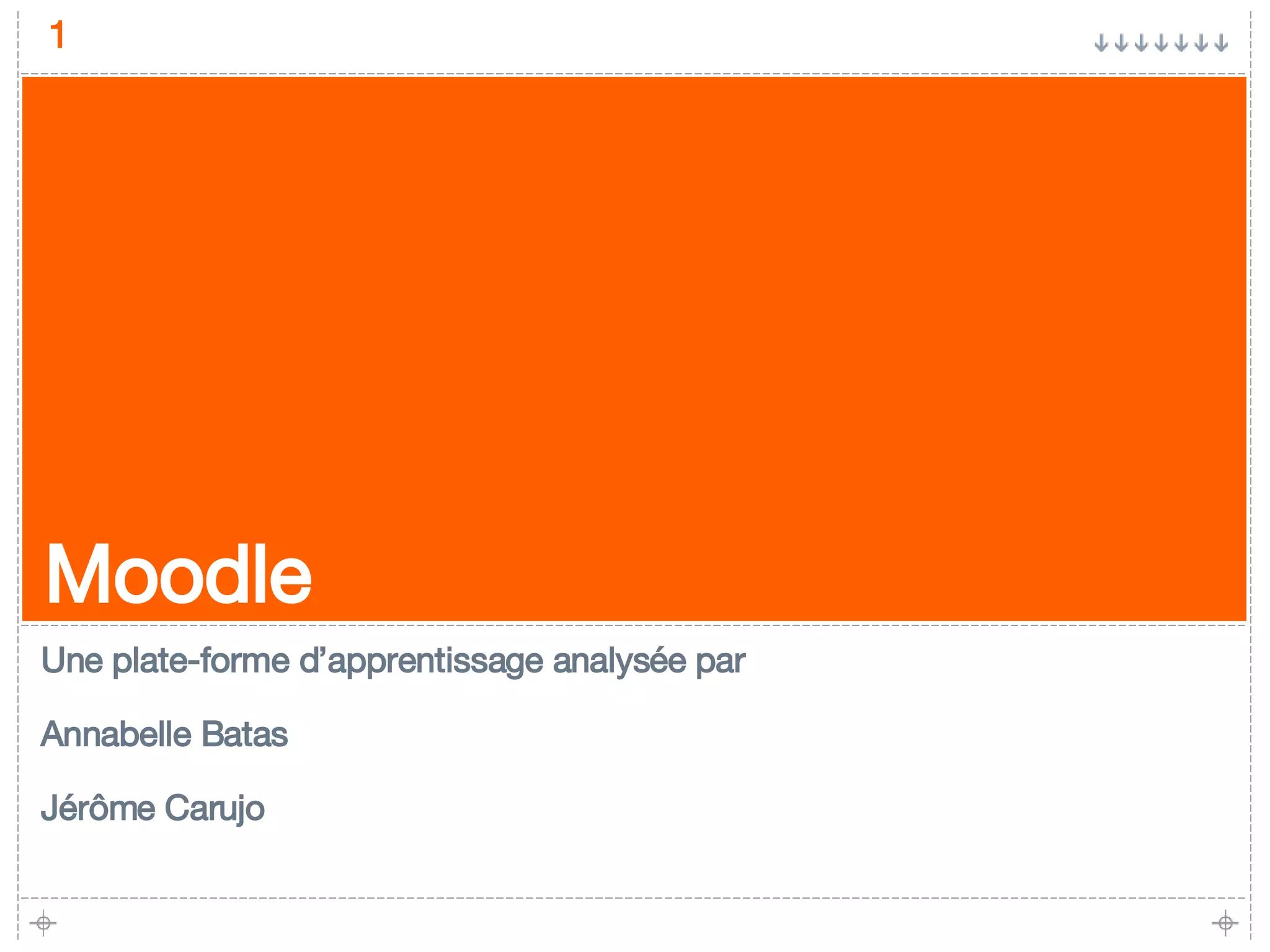 1

↓↓↓↓↓↓↓

Moodle

Une plate-forme d'apprentissage analysée par

Annabelle Batas

Jérôme Carujo