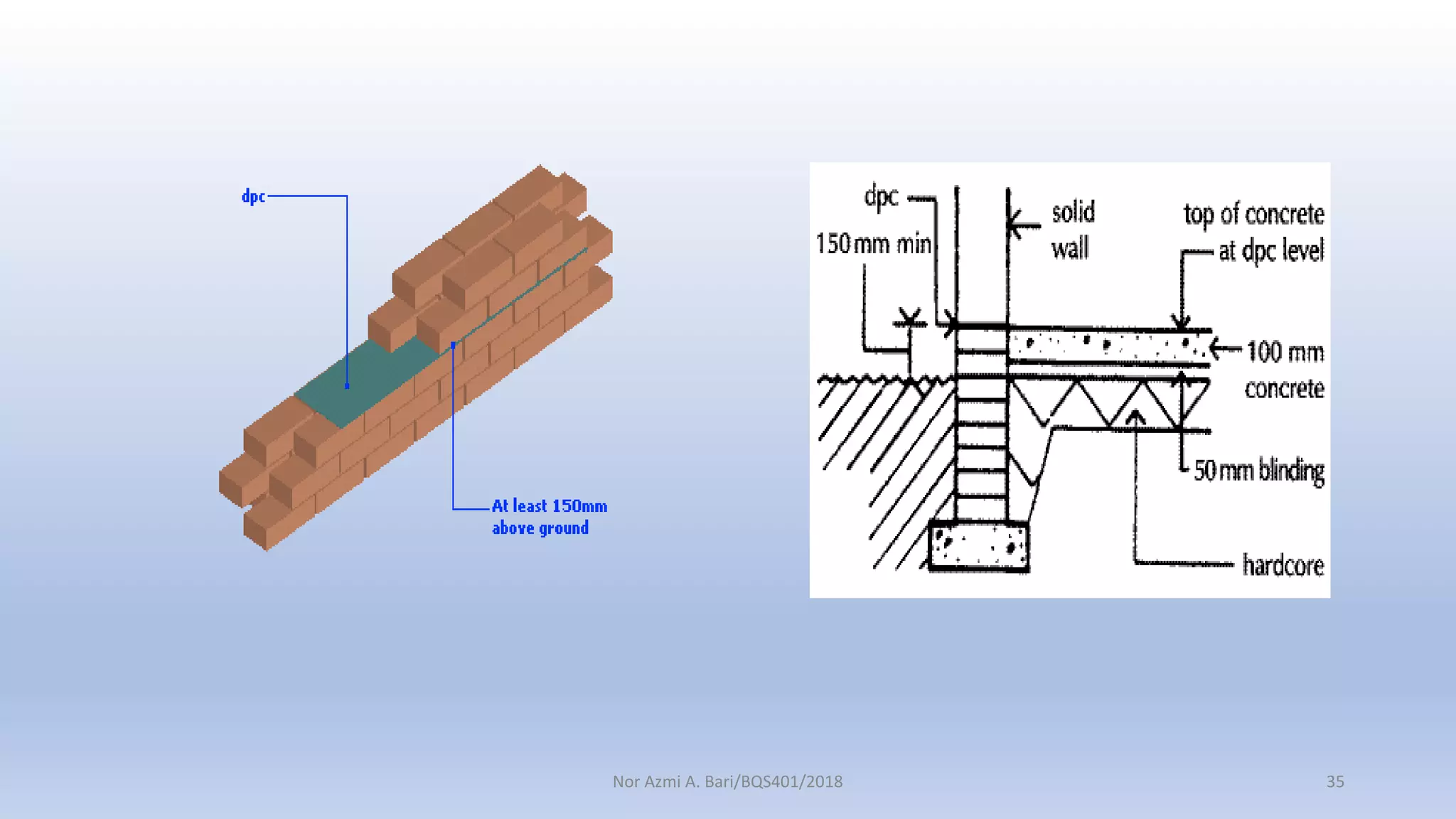 dpc

At least 150mm above ground

dpc

150 mm min

solid wall

top of concrete at dpc level

100 mm concrete

50 mm blinding

hardcore

Nor Azmi A. Bari/BQS401/2018

35