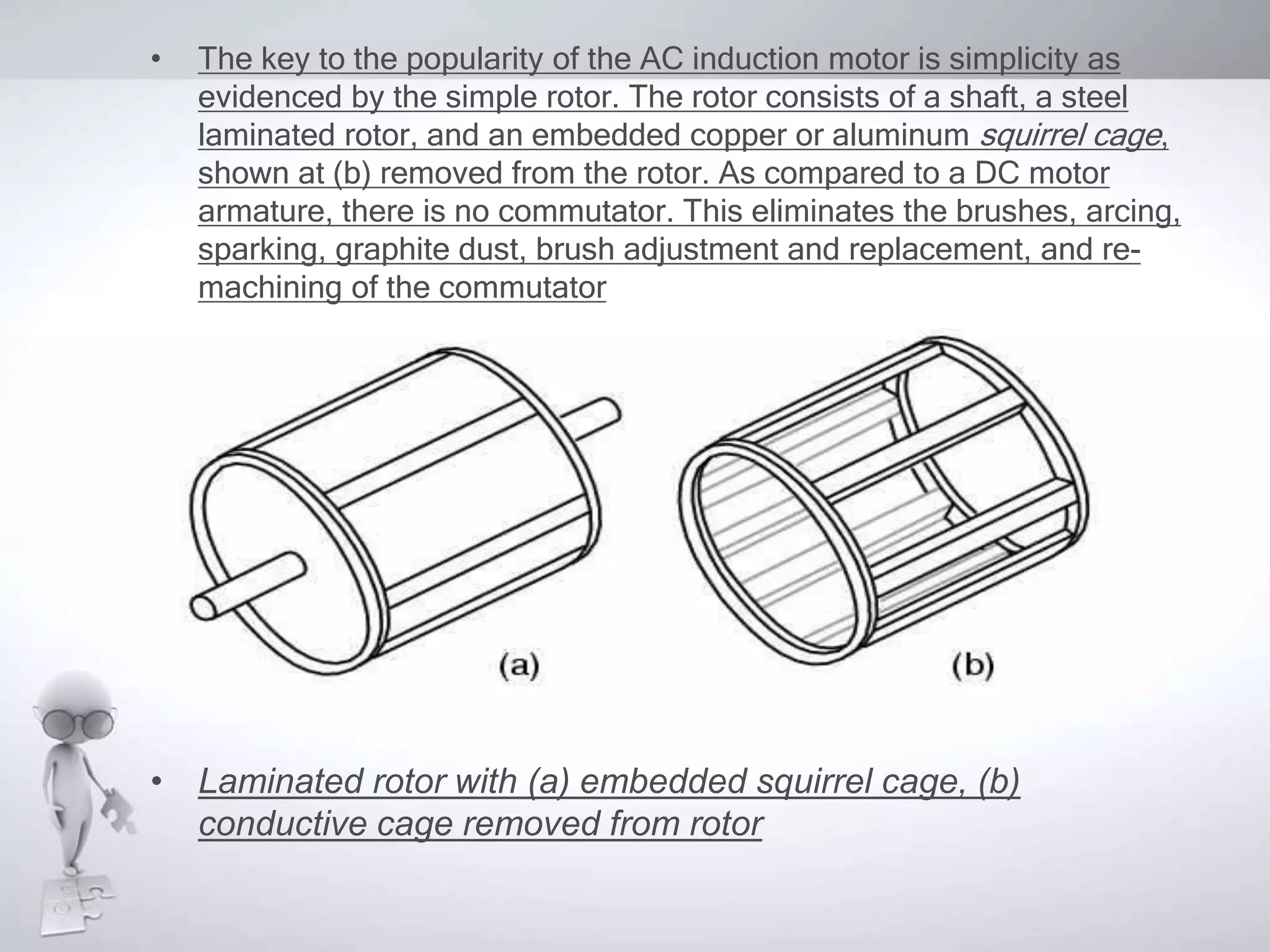 • The key to the popularity of the AC induction motor is simplicity as evidenced by the simple rotor. The rotor consists of a shaft, a steel laminated rotor, and an embedded copper or aluminum squirrel cage, shown at (b) removed from the rotor. As compared to a DC motor armature, there is no commutator. This eliminates the brushes, arcing, sparking, graphite dust, brush adjustment and replacement, and re-machining of the commutator

(a)

(b)

• Laminated rotor with (a) embedded squirrel cage, (b) conductive cage removed from rotor