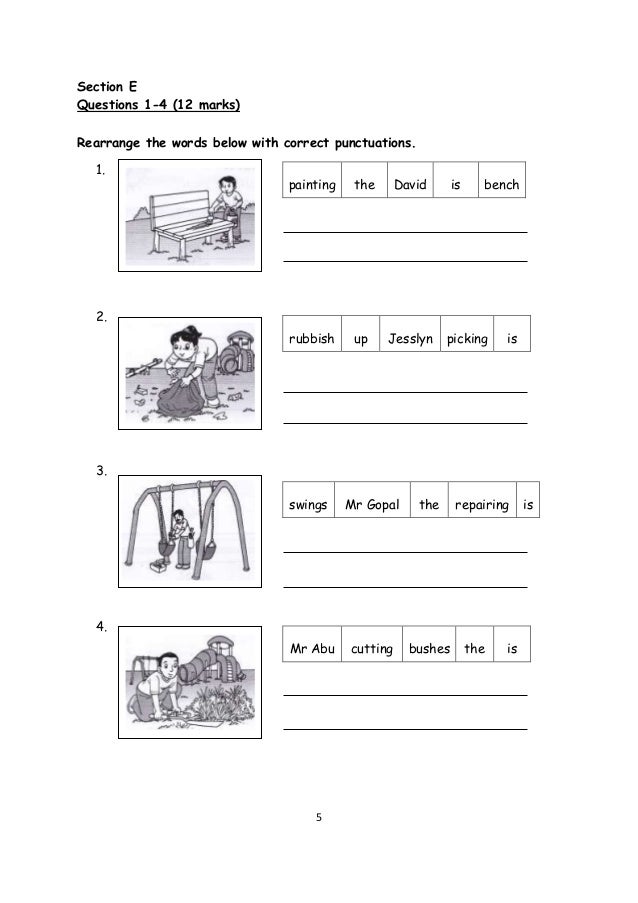 Section E
Questions 1-4 (12 marks)

Rearrange the words below with correct punctuations.

1.
| painting | the | David | is | bench |
|---|---|---|---|---|

2.
| rubbish | up | Jesslyn | picking | is |
|---|---|---|---|---|

3.
| swings | Mr Gopal | the | repairing | is |
|---|---|---|---|---|

4.
| Mr Abu | cutting | bushes | the | is |
|---|---|---|---|---|

5