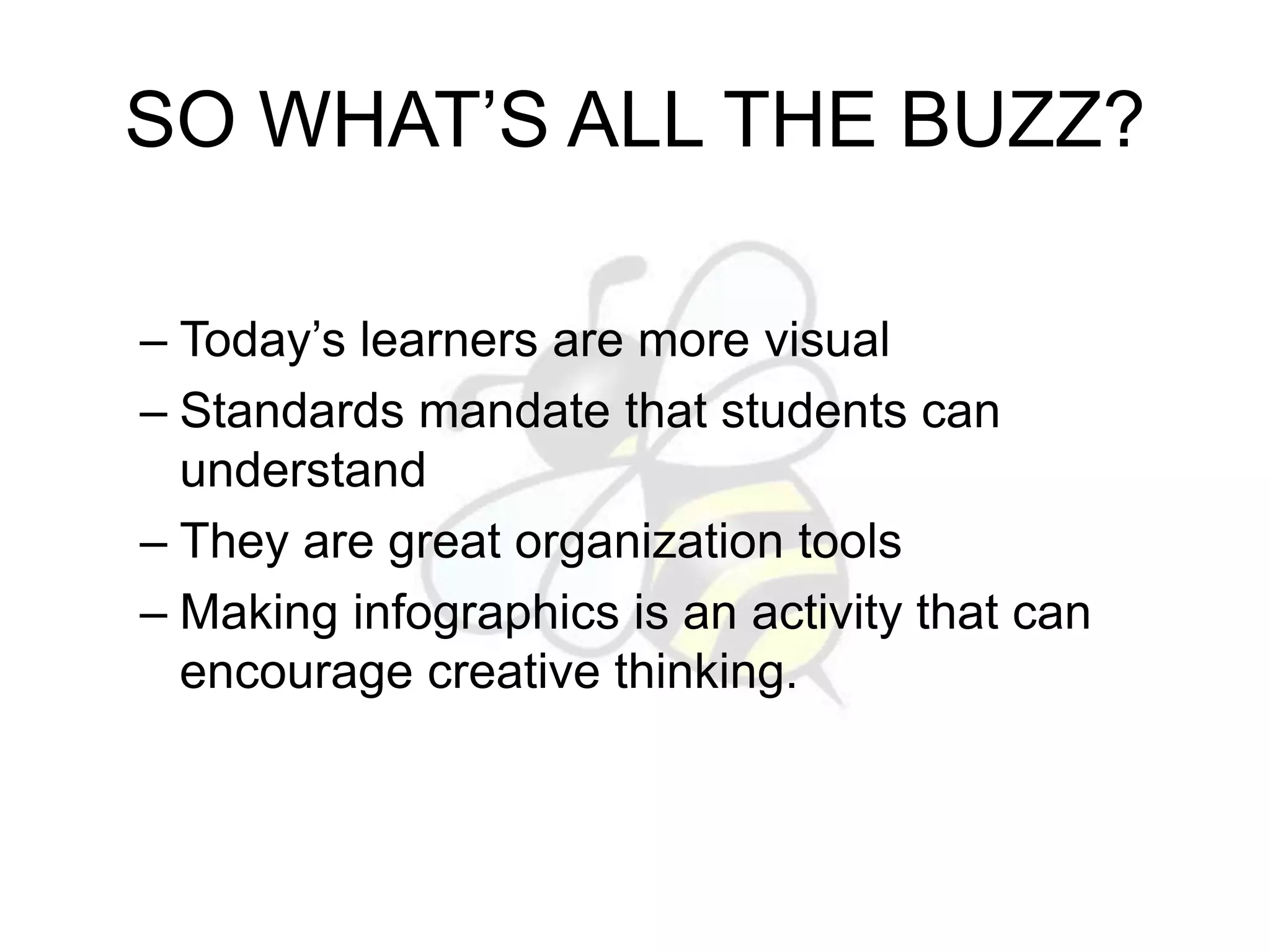 SO WHAT’S ALL THE BUZZ?

– Today’s learners are more visual
– Standards mandate that students can understand
– They are great organization tools
– Making infographics is an activity that can encourage creative thinking.