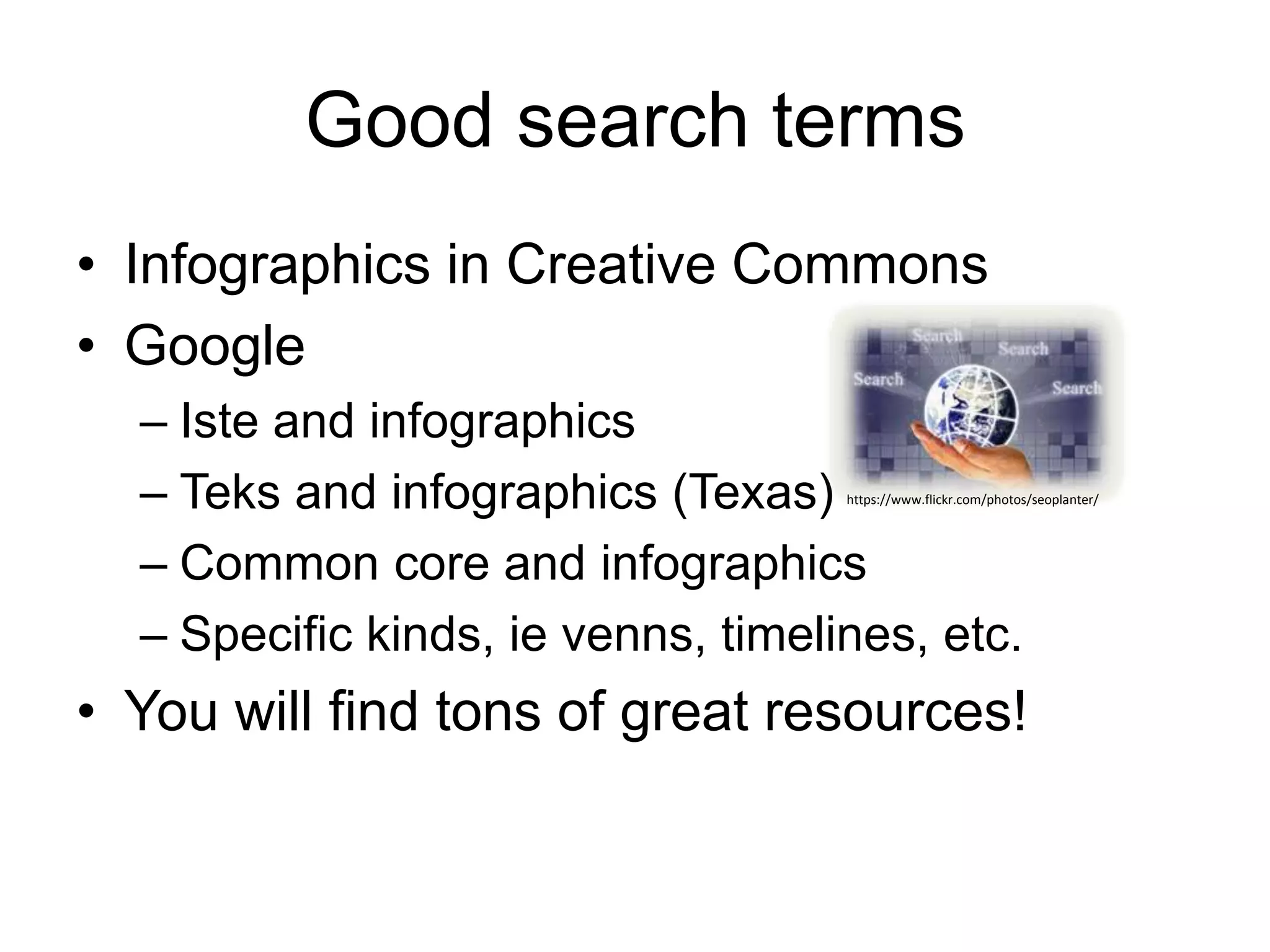 Good search terms

• Infographics in Creative Commons
• Google
– Iste and infographics
– Teks and infographics (Texas)
– Common core and infographics
– Specific kinds, ie venns, timelines, etc.
• You will find tons of great resources!

Search Search Search Search

https://www.flickr.com/photos/seoplanter/