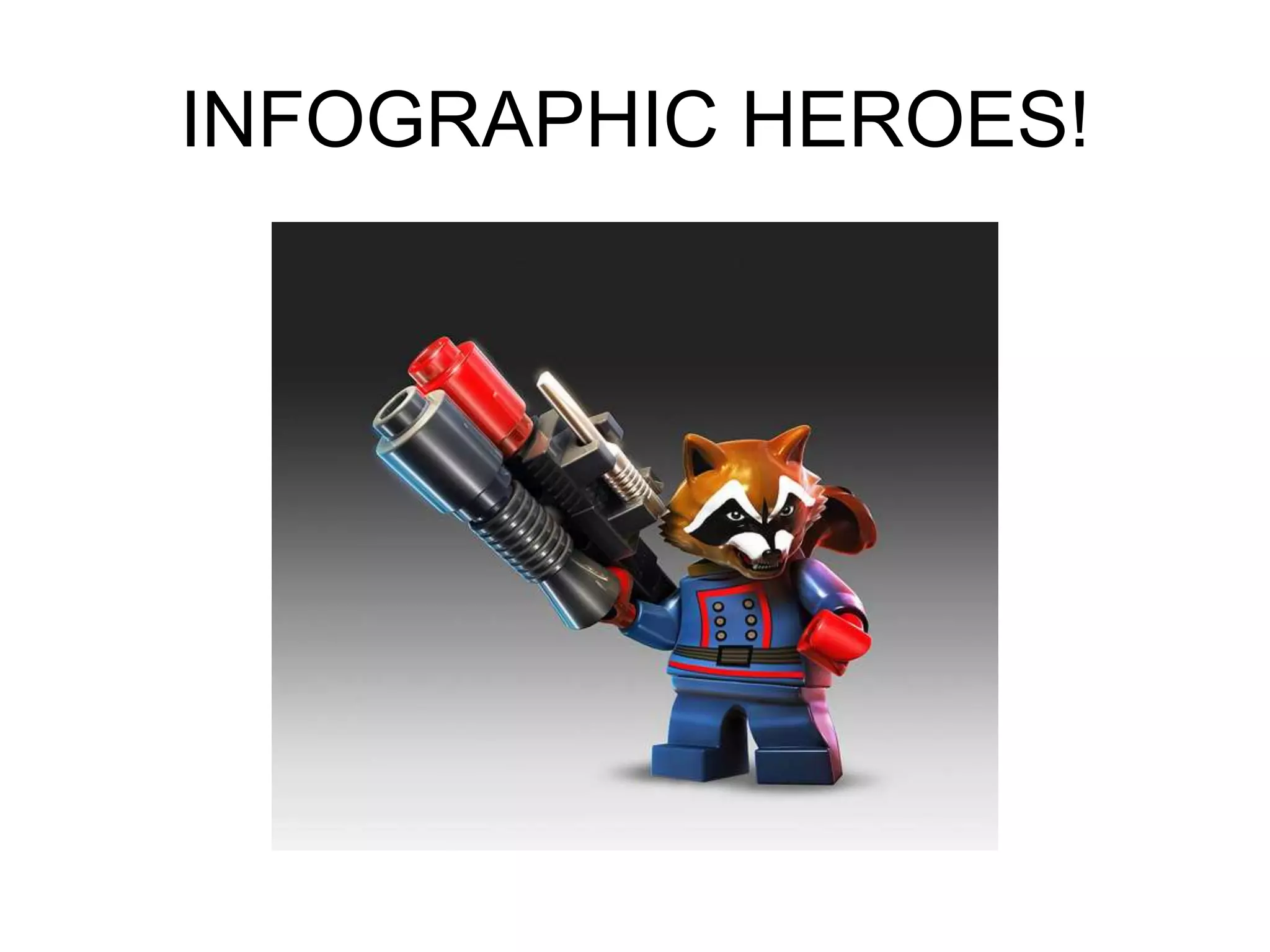 INFOGRAPHIC HEROES!