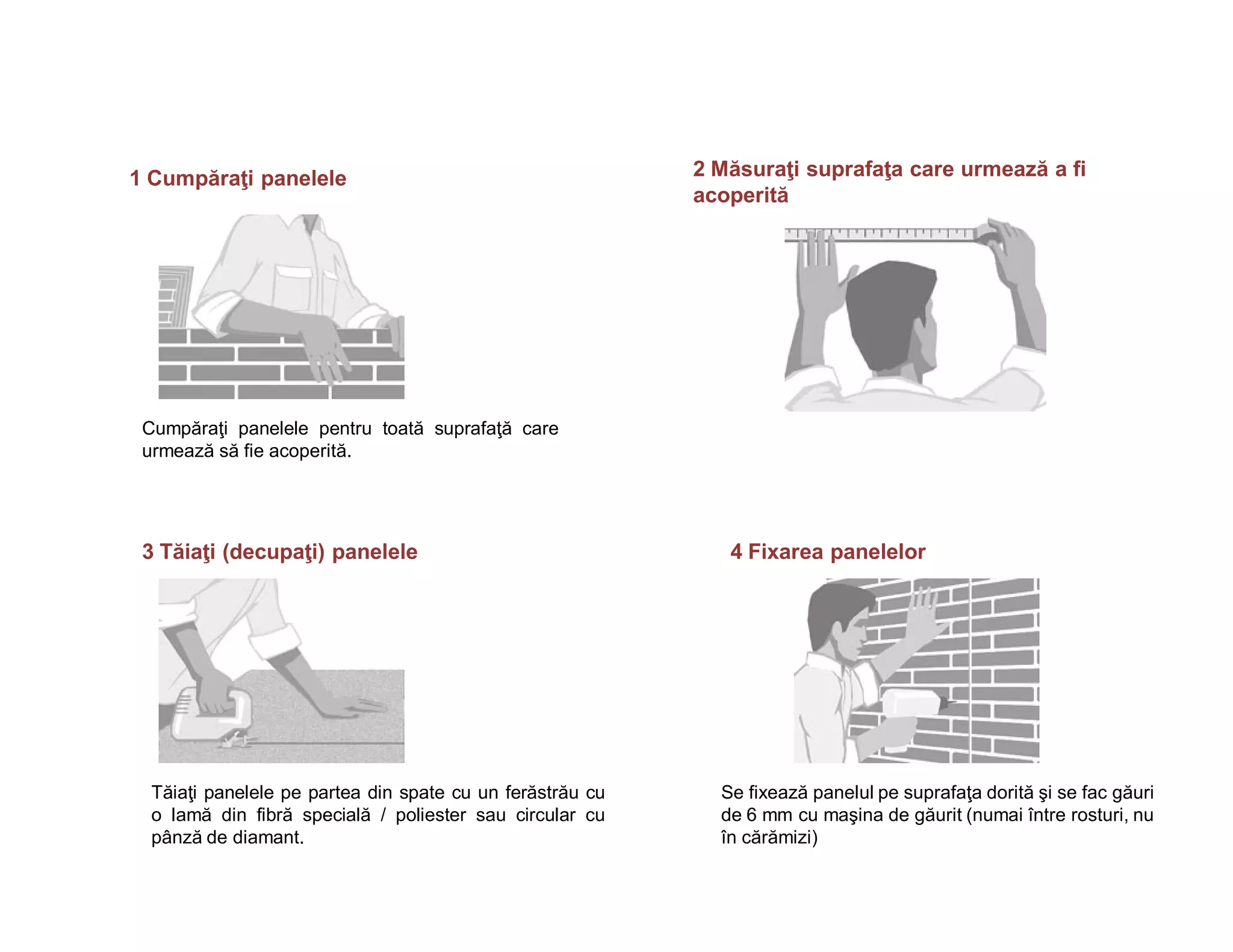 1 Cumpăraţi panelele

Cumpăraţi panelele pentru toată suprafaţă care urmează să fie acoperită.

2 Măsuraţi suprafaţa care urmează a fi acoperită

3 Tăiaţi (decupaţi) panelele

Tăiaţi panelele pe partea din spate cu un ferăstrău cu o lamă din fibră specială / poliester sau circular cu pânză de diamant.

4 Fixarea panelelor

Se fixează panelul pe suprafaţa dorită şi se fac găuri de 6 mm cu maşina de găurit (numai între rosturi, nu în cărămizi)