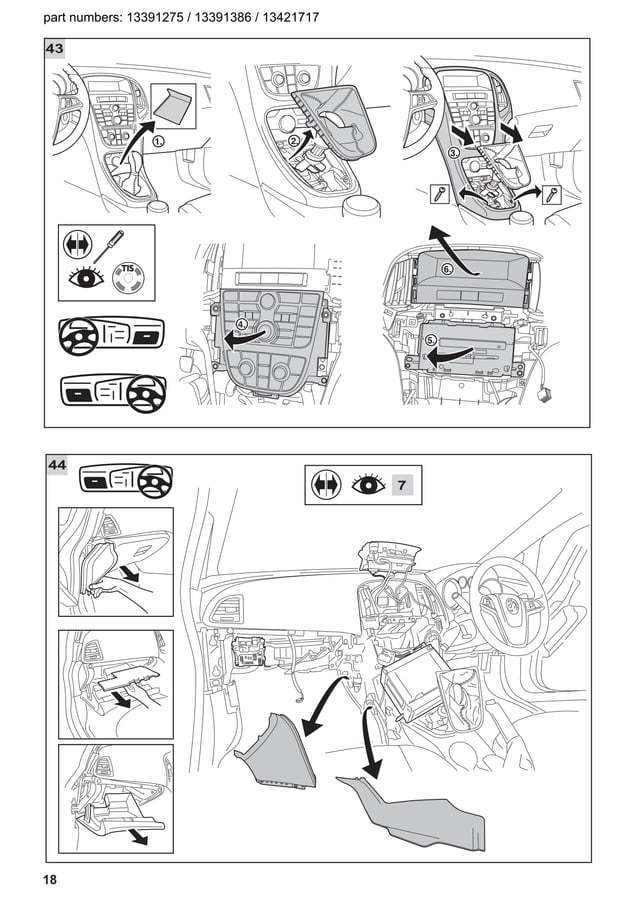 part numbers: 13391275 / 13391386 / 13421717

43

1.

2.

3.

TIS

4.

6.

5.

44

7

18