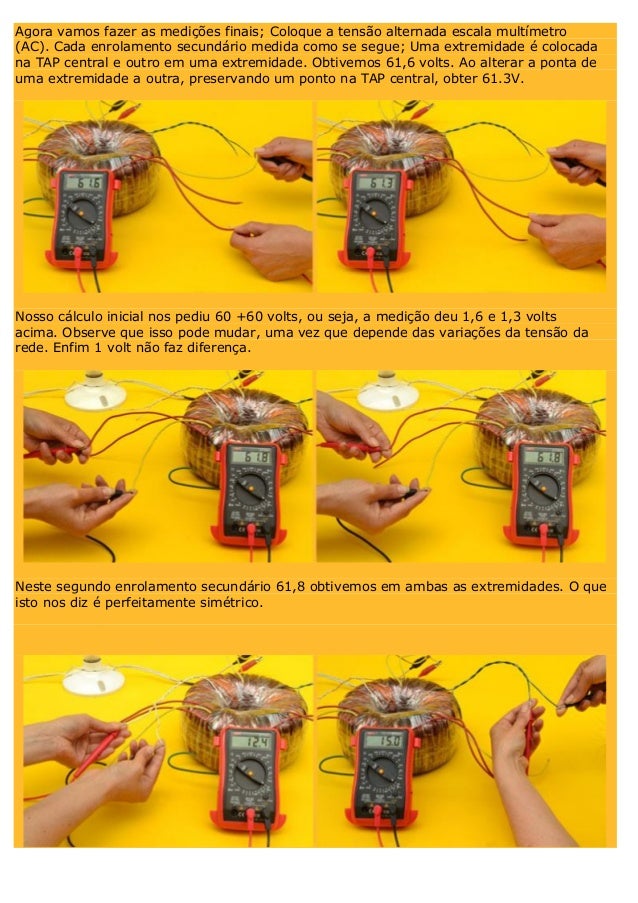 Agora vamos fazer as medições finais; Coloque a tensão alternada escala multímetro (AC). Cada enrolamento secundário medida como se segue; Uma extremidade é colocada na TAP central e outro em uma extremidade. Obtivemos 61,6 volts. Ao alterar a ponta de uma extremidade a outra, preservando um ponto na TAP central, obter 61.3V.

61.6

61.3

Nosso cálculo inicial nos pediu 60 +60 volts, ou seja, a medição deu 1,6 e 1,3 volts acima. Observe que isso pode mudar, uma vez que depende das variações da tensão da rede. Enfim 1 volt não faz diferença.

61.8

61.8

Neste segundo enrolamento secundário 61,8 obtivemos em ambas as extremidades. O que isto nos diz é perfeitamente simétrico.

12.4

15.0