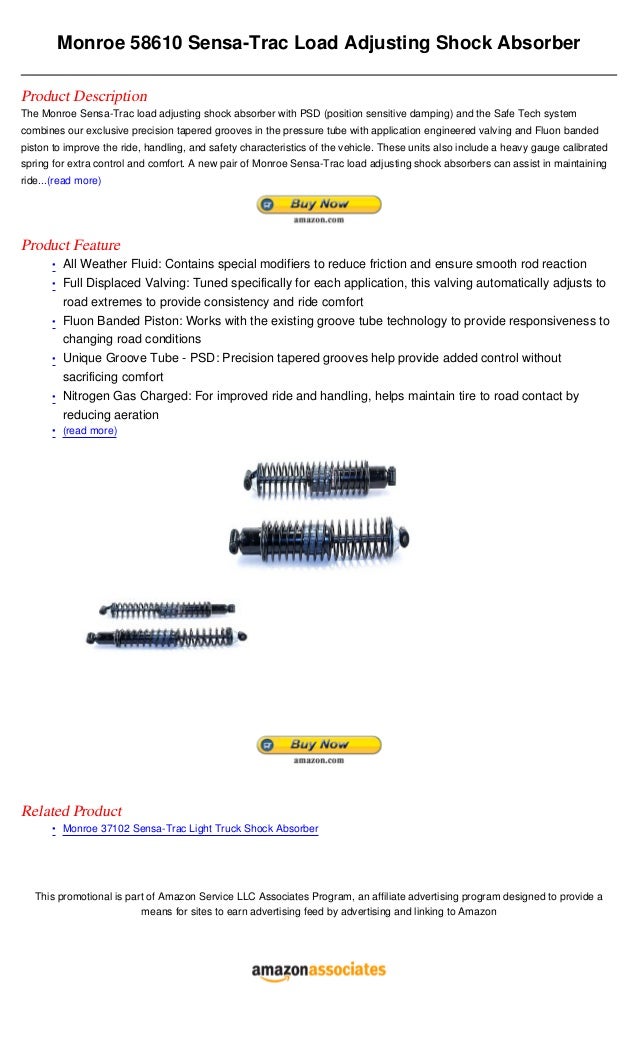 Monroe 58610 Sensa-Trac Load Adjusting Shock Absorber

Product Description

The Monroe Sensa-Trac load adjusting shock absorber with PSD (position sensitive damping) and the Safe Tech system combines our exclusive precision tapered grooves in the pressure tube with application engineered valving and Fluon banded piston to improve the ride, handling, and safety characteristics of the vehicle. These units also include a heavy gauge calibrated spring for extra control and comfort. A new pair of Monroe Sensa-Trac load adjusting shock absorbers can assist in maintaining ride...(read more)

Buy Now
amazon.com

Product Feature

• All Weather Fluid: Contains special modifiers to reduce friction and ensure smooth rod reaction
• Full Displaced Valving: Tuned specifically for each application, this valving automatically adjusts to road extremes to provide consistency and ride comfort
• Fluon Banded Piston: Works with the existing groove tube technology to provide responsiveness to changing road conditions
• Unique Groove Tube - PSD: Precision tapered grooves help provide added control without sacrificing comfort
• Nitrogen Gas Charged: For improved ride and handling, helps maintain tire to road contact by reducing aeration
• (read more)

Buy Now
amazon.com

Related Product

• Monroe 37102 Sensa-Trac Light Truck Shock Absorber

This promotional is part of Amazon Service LLC Associates Program, an affiliate advertising program designed to provide a means for sites to earn advertising feed by advertising and linking to Amazon

amazonassociates