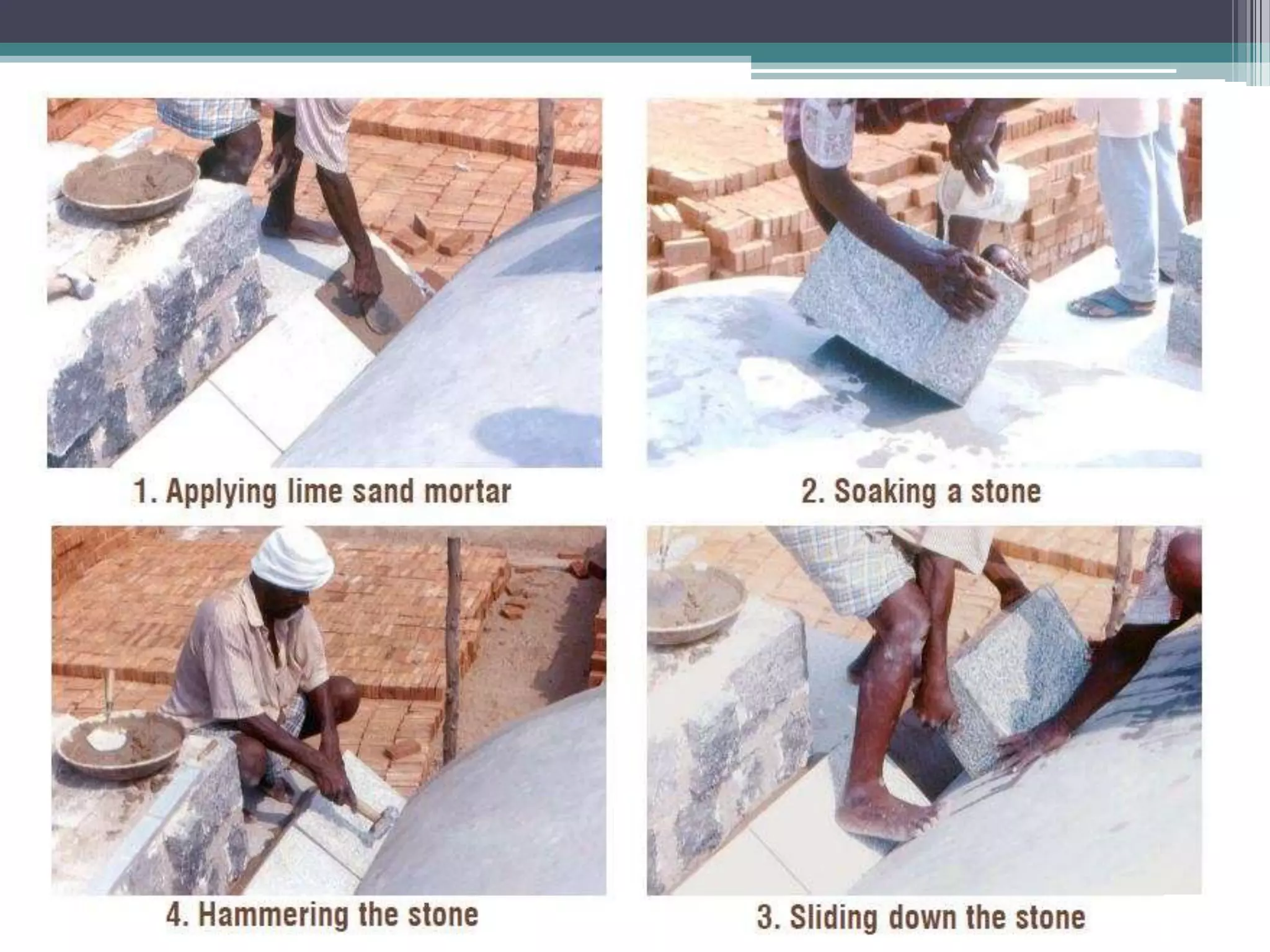 1. Applying lime sand mortar

2. Soaking a stone

4. Hammering the stone

3. Sliding down the stone