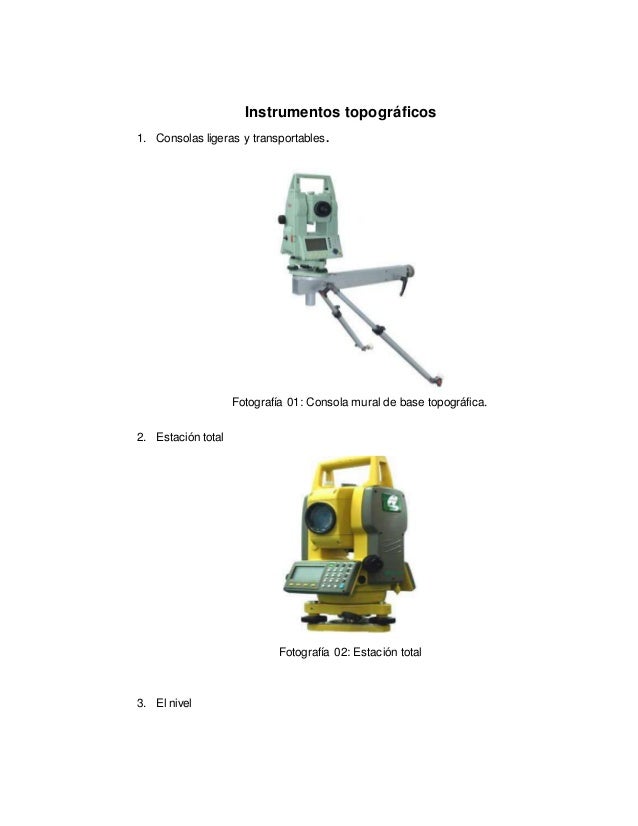 Instrumentos topográficos

1. Consolas ligeras y transportables.

Fotografía 01: Consola mural de base topográfica.

2. Estación total

Fotografía 02: Estación total

3. El nivel