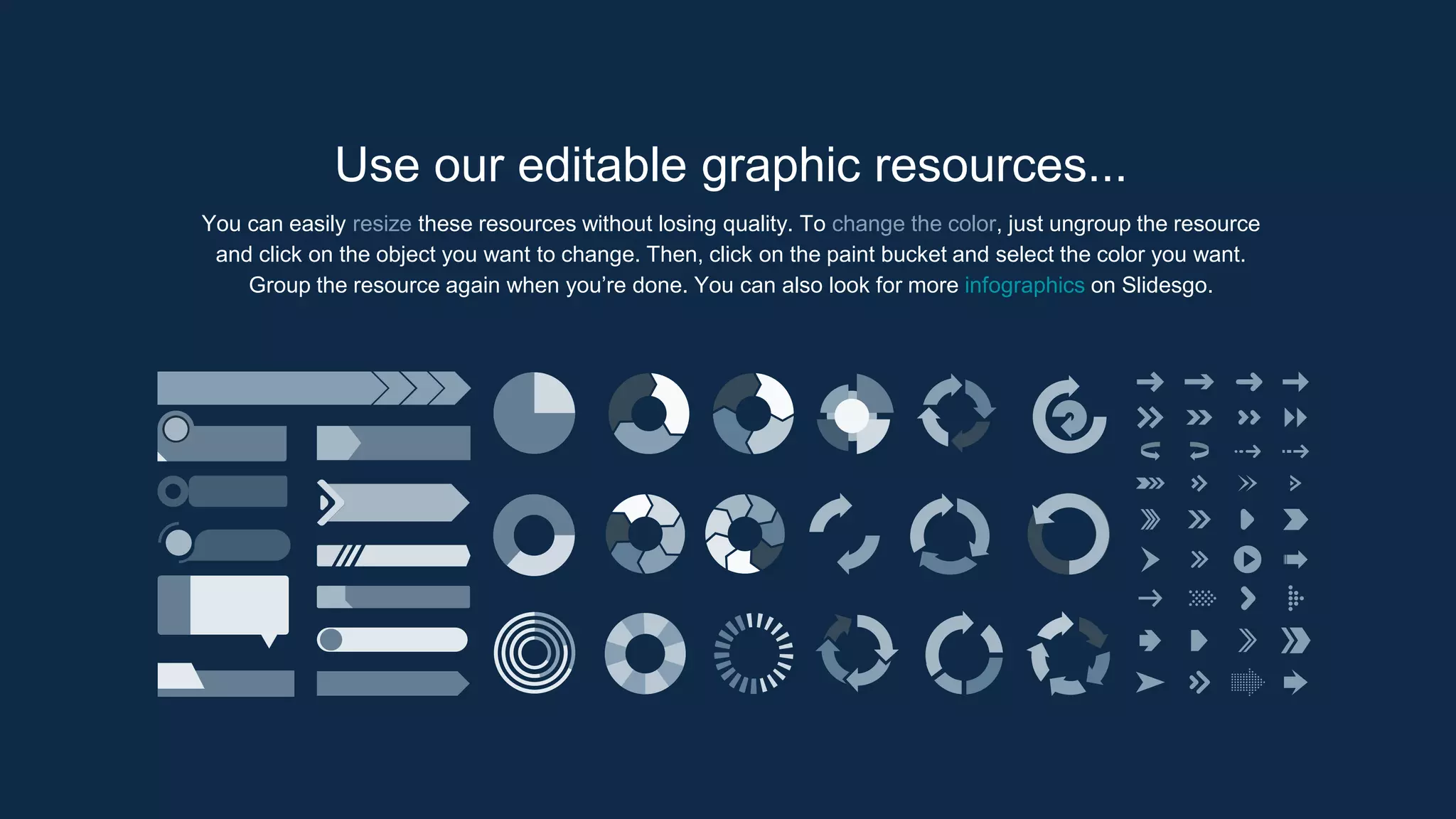 Use our editable graphic resources...

You can easily resize these resources without losing quality. To change the color, just ungroup the resource and click on the object you want to change. Then, click on the paint bucket and select the color you want. Group the resource again when you're done. You can also look for more infographics on Slidesgo.