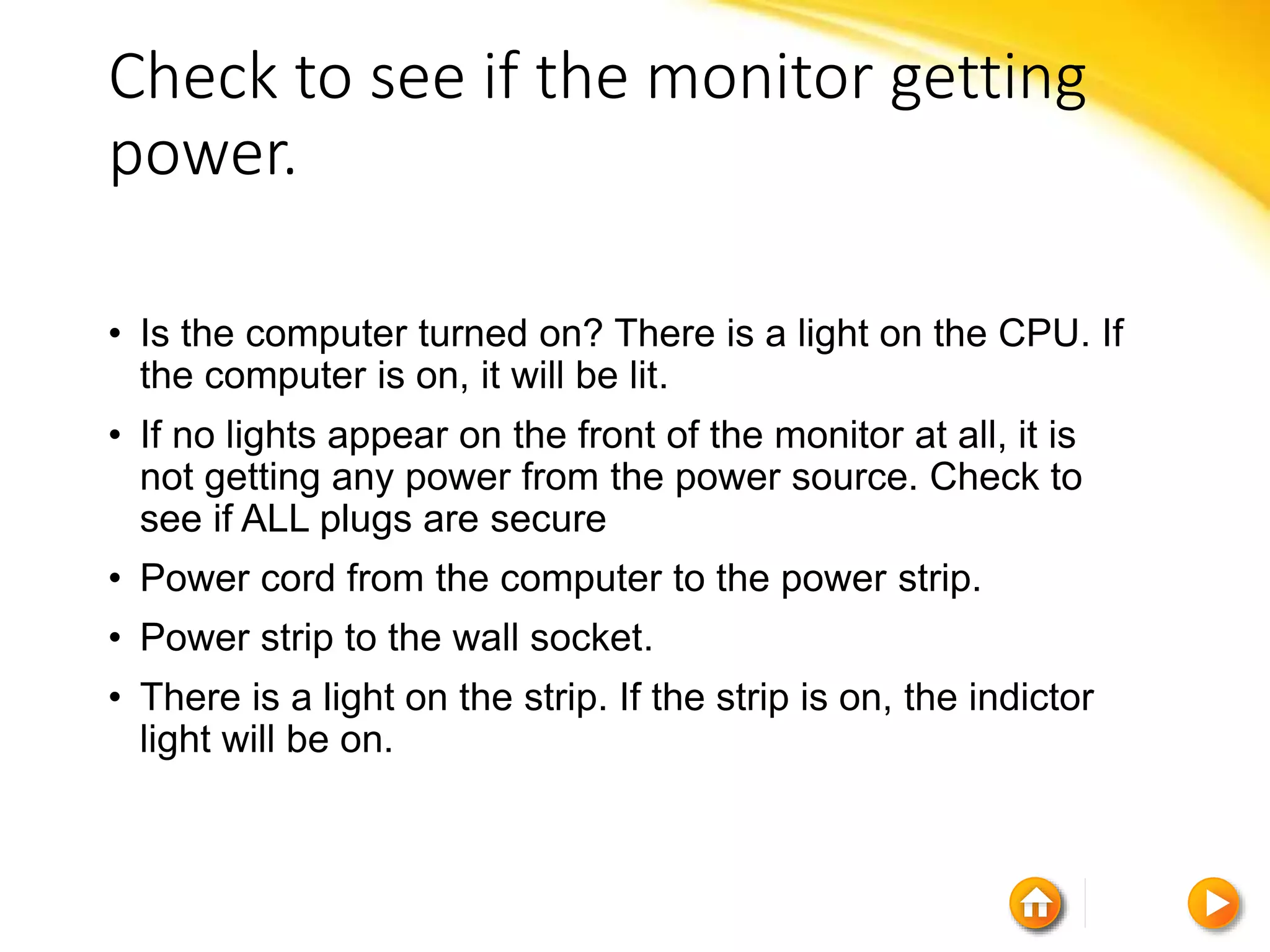 Check to see if the monitor getting power.

• Is the computer turned on? There is a light on the CPU. If the computer is on, it will be lit.

• If no lights appear on the front of the monitor at all, it is not getting any power from the power source. Check to see if ALL plugs are secure

• Power cord from the computer to the power strip.

• Power strip to the wall socket.

• There is a light on the strip. If the strip is on, the indictor light will be on.