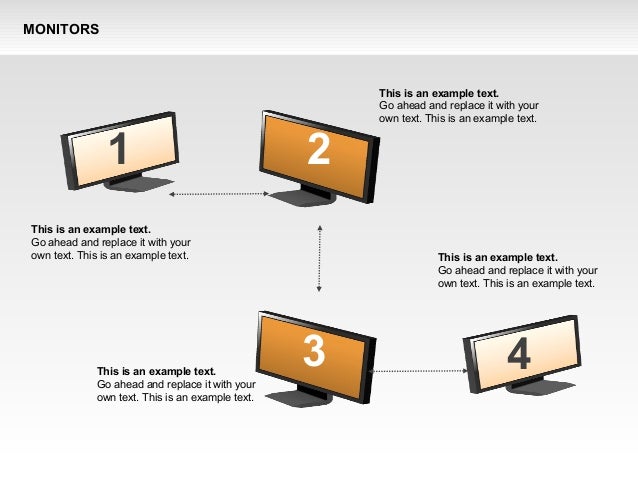 MONITORS

This is an example text.
Go ahead and replace it with your own text. This is an example text.

1

2

This is an example text.
Go ahead and replace it with your own text. This is an example text.

This is an example text.
Go ahead and replace it with your own text. This is an example text.

3

4

This is an example text.
Go ahead and replace it with your own text. This is an example text.