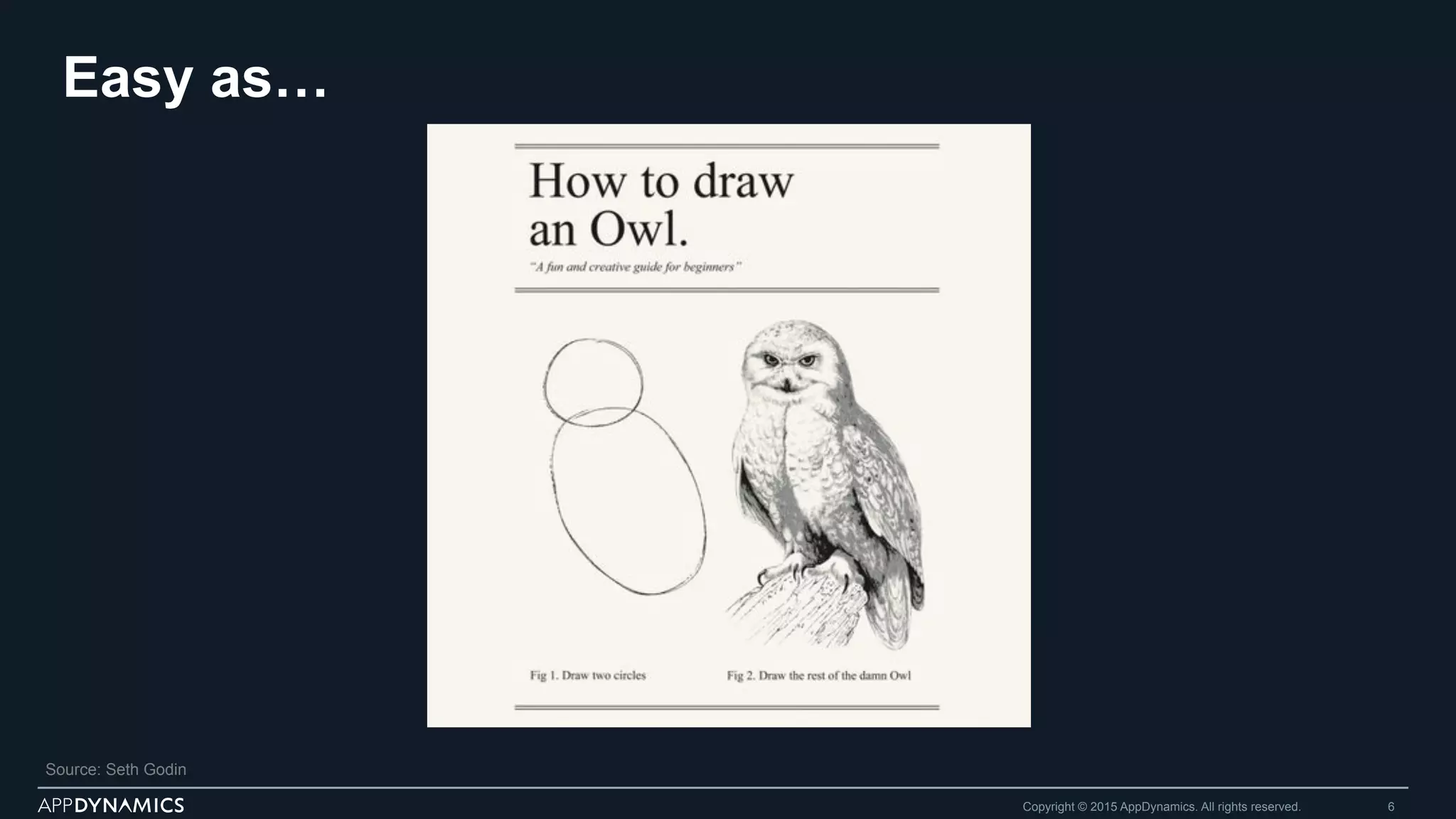 Easy as…

How to draw an Owl.

"A fun and creative guide for beginners"

Fig 1. Draw two circles

Fig 2. Draw the rest of the damn Owl

Source: Seth Godin

APPDYNAMICS

Copyright © 2015 AppDynamics. All rights reserved.

6