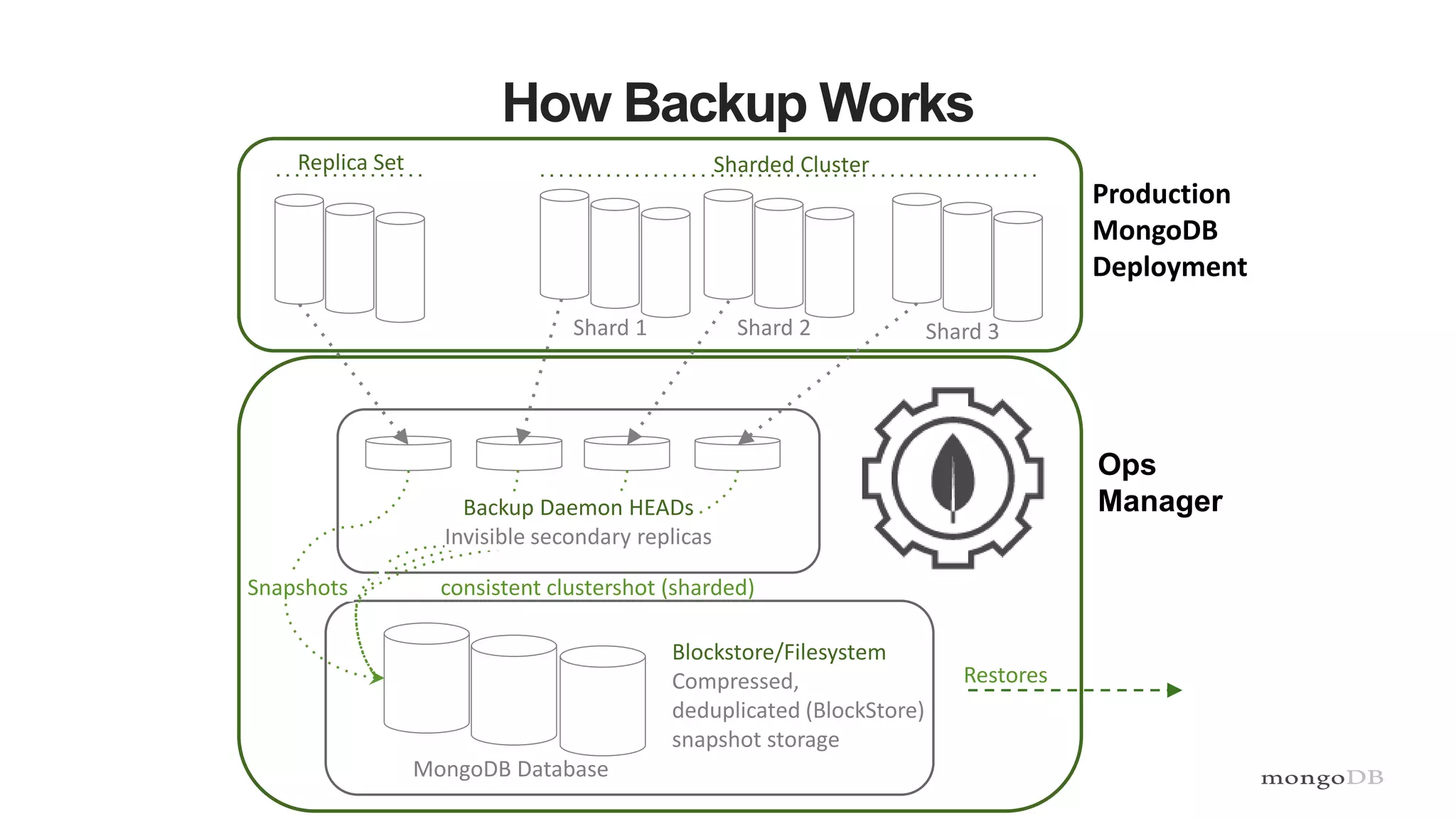 How Backup Works

Replica Set

Sharded Cluster

Shard 1

Shard 2

Shard 3

Production MongoDB Deployment

Backup Daemon HEADs
Invisible secondary replicas

Ops Manager

Snapshots

consistent clustershot (sharded)

Blockstore/Filesystem
Compressed, deduplicated (BlockStore) snapshot storage

MongoDB Database

Restores

mongoDB