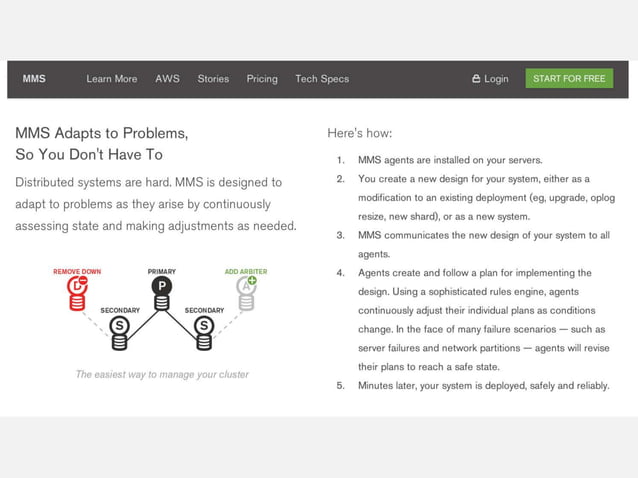 MMS Learn More AWS Stories Pricing Tech Specs Login START FOR FREE

MMS Adapts to Problems, So You Don't Have To

Distributed systems are hard. MMS is designed to adapt to problems as they arise by continuously assessing state and making adjustments as needed.

REMOVE DOWN
D
PRIMARY
P
ADD ARBITER
A
SECONDARY
S
SECONDARY
S

The easiest way to manage your cluster

Here's how:

1. MMS agents are installed on your servers.
2. You create a new design for your system, either as a modification to an existing deployment (eg, upgrade, oplog resize, new shard), or as a new system.
3. MMS communicates the new design of your system to all agents.
4. Agents create and follow a plan for implementing the design. Using a sophisticated rules engine, agents continuously adjust their individual plans as conditions change. In the face of many failure scenarios — such as server failures and network partitions — agents will revise their plans to reach a safe state.
5. Minutes later, your system is deployed, safely and reliably.