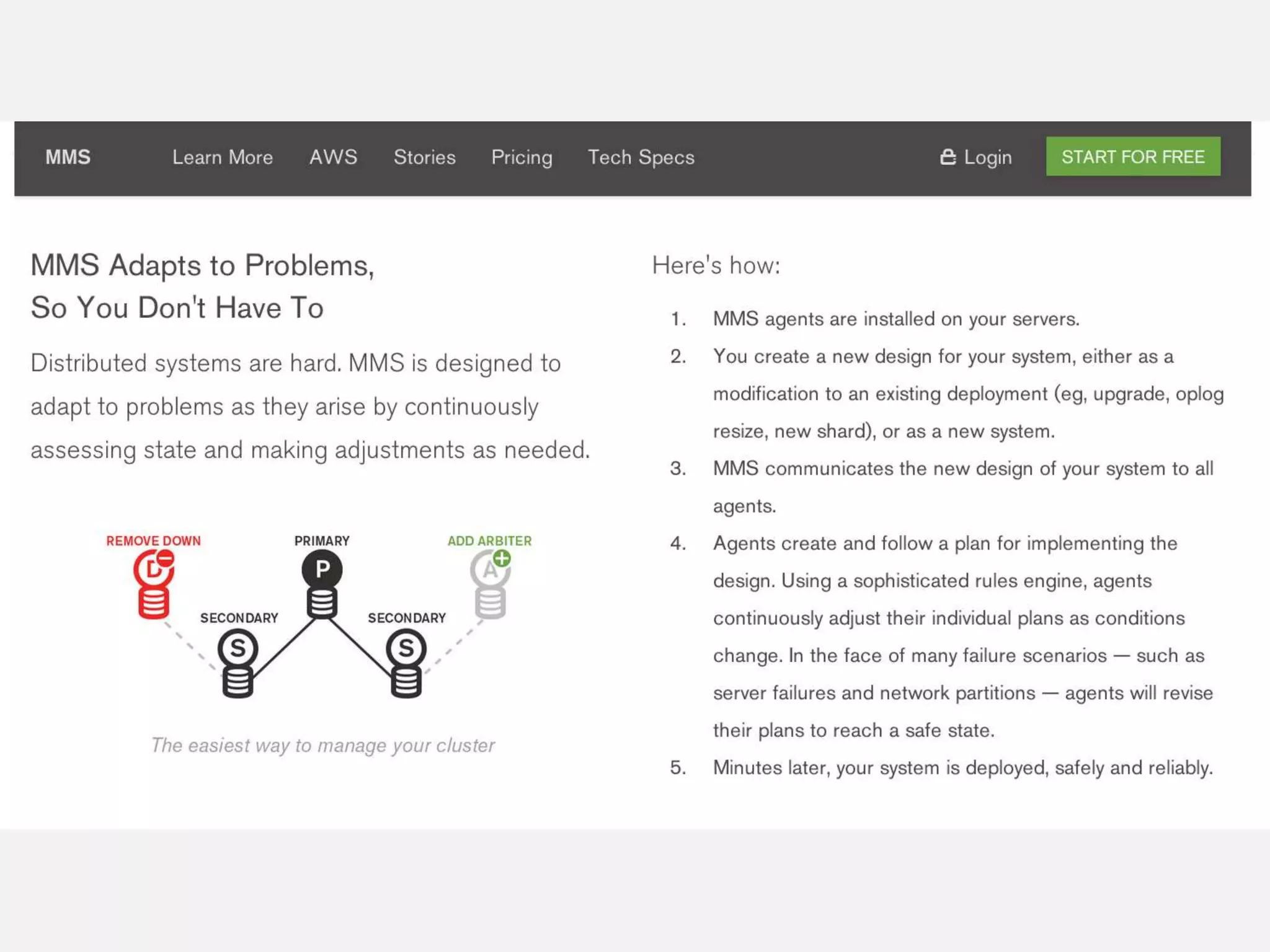 MMS Learn More AWS Stories Pricing Tech Specs Login START FOR FREE

MMS Adapts to Problems, So You Don't Have To

Distributed systems are hard. MMS is designed to adapt to problems as they arise by continuously assessing state and making adjustments as needed.

REMOVE DOWN
D
PRIMARY
P
ADD ARBITER
A
SECONDARY
S
SECONDARY
S

The easiest way to manage your cluster

Here's how:

1. MMS agents are installed on your servers.
2. You create a new design for your system, either as a modification to an existing deployment (eg, upgrade, oplog resize, new shard), or as a new system.
3. MMS communicates the new design of your system to all agents.
4. Agents create and follow a plan for implementing the design. Using a sophisticated rules engine, agents continuously adjust their individual plans as conditions change. In the face of many failure scenarios — such as server failures and network partitions — agents will revise their plans to reach a safe state.
5. Minutes later, your system is deployed, safely and reliably.