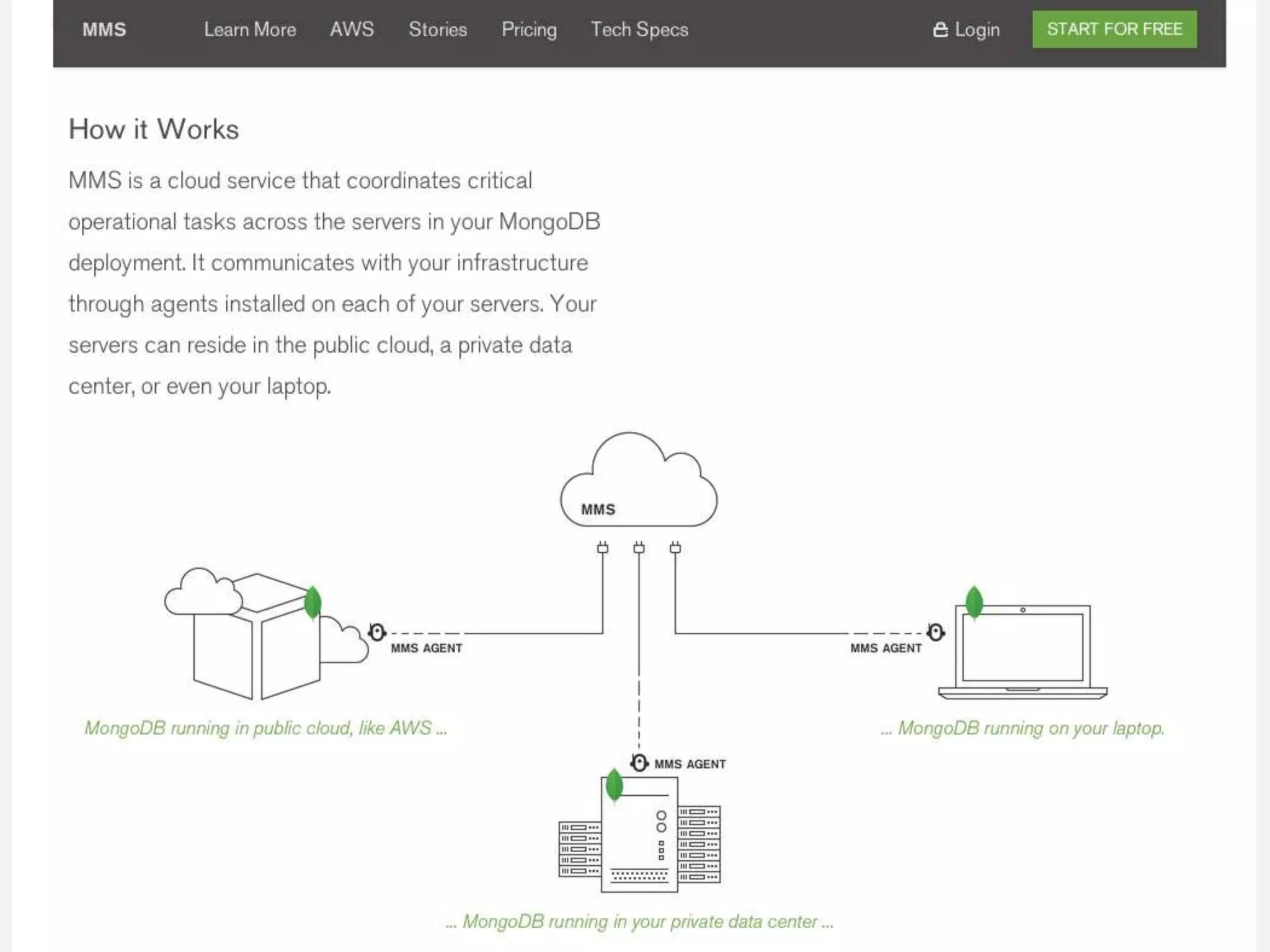 MMS Learn More AWS Stories Pricing Tech Specs Login START FOR FREE

How it Works

MMS is a cloud service that coordinates critical operational tasks across the servers in your MongoDB deployment. It communicates with your infrastructure through agents installed on each of your servers. Your servers can reside in the public cloud, a private data center, or even your laptop.

MMS

MMS AGENT

MMS AGENT

MongoDB running in public cloud, like AWS ...

... MongoDB running on your laptop.

MMS AGENT

... MongoDB running in your private data center ...