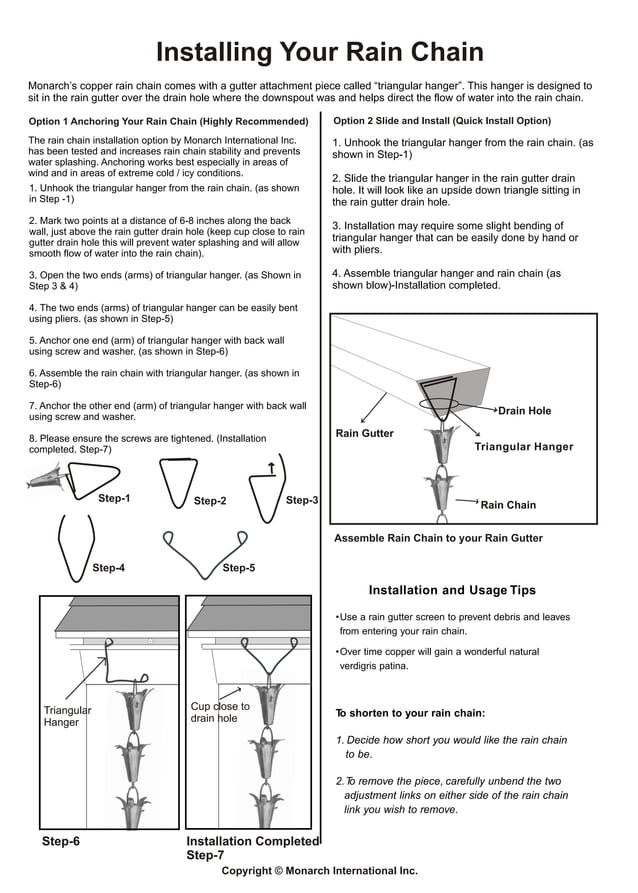 Installing Your Rain Chain

Monarch's copper rain chain comes with a gutter attachment piece called "triangular hanger". This hanger is designed to sit in the rain gutter over the drain hole where the downspout was and helps direct the flow of water into the rain chain.

Option 1 Anchoring Your Rain Chain (Highly Recommended)

The rain chain installation option by Monarch International Inc. has been tested and increases rain chain stability and prevents water splashing. Anchoring works best especially in areas of wind and in areas of extreme cold / icy conditions.

1. Unhook the triangular hanger from the rain chain. (as shown in Step -1)

2. Mark two points at a distance of 6-8 inches along the back wall, just above the rain gutter drain hole (keep cup close to rain gutter drain hole this will prevent water splashing and will allow smooth flow of water into the rain chain).

3. Open the two ends (arms) of triangular hanger. (as Shown in Step 3 & 4)

4. The two ends (arms) of triangular hanger can be easily bent using pliers. (as shown in Step-5)

5. Anchor one end (arm) of triangular hanger with back wall using screw and washer. (as shown in Step-6)

6. Assemble the rain chain with triangular hanger. (as shown in Step-6)

7. Anchor the other end (arm) of triangular hanger with back wall using screw and washer.

8. Please ensure the screws are tightened. (Installation completed. Step-7)

Step-1 Step-2 Step-3

Step-4 Step-5

Triangular Hanger

Cup close to drain hole

Step-6

Installation Completed Step-7

Option 2 Slide and Install (Quick Install Option)

1. Unhook the triangular hanger from the rain chain. (as shown in Step-1)

2. Slide the triangular hanger in the rain gutter drain hole. It will look like an upside down triangle sitting in the rain gutter drain hole.

3. Installation may require some slight bending of triangular hanger that can be easily done by hand or with pliers.

4. Assemble triangular hanger and rain chain (as shown blow)-Installation completed.

Drain Hole

Rain Gutter

Triangular Hanger

Rain Chain

Assemble Rain Chain to your Rain Gutter

Installation and Usage Tips

•Use a rain gutter screen to prevent debris and leaves from entering your rain chain.

•Over time copper will gain a wonderful natural verdigris patina.

To shorten to your rain chain:

1. Decide how short you would like the rain chain to be.

2. To remove the piece, carefully unbend the two adjustment links on either side of the rain chain link you wish to remove.

Copyright © Monarch International Inc.