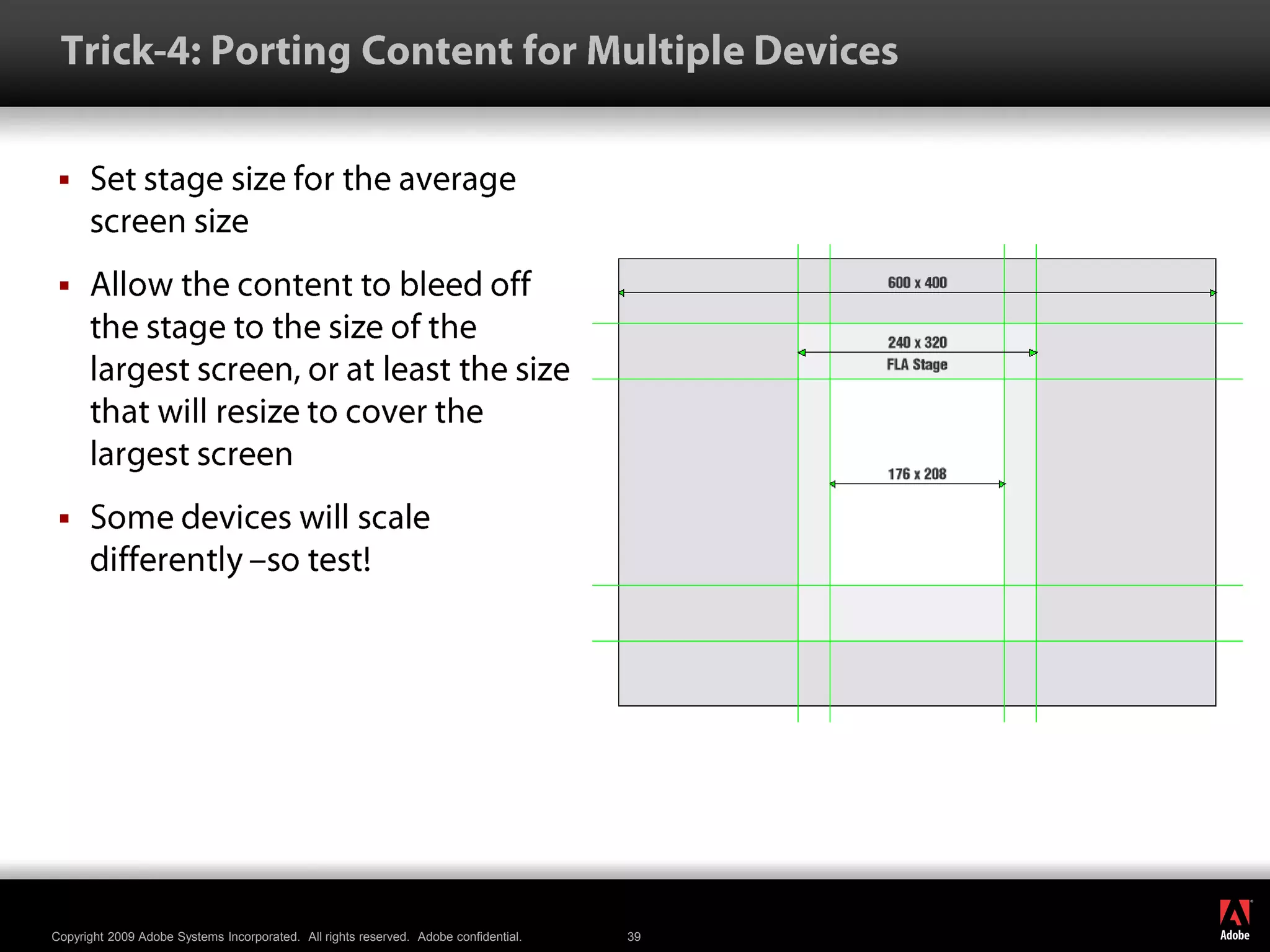 Trick-4: Porting Content for Multiple Devices

▪ Set stage size for the average screen size

▪ Allow the content to bleed off the stage to the size of the largest screen, or at least the size that will resize to cover the largest screen

▪ Some devices will scale differently –so test!

600 x 400

240 x 320
FLA Stage

176 x 208

Copyright 2009 Adobe Systems Incorporated. All rights reserved. Adobe confidential.

39

Adobe