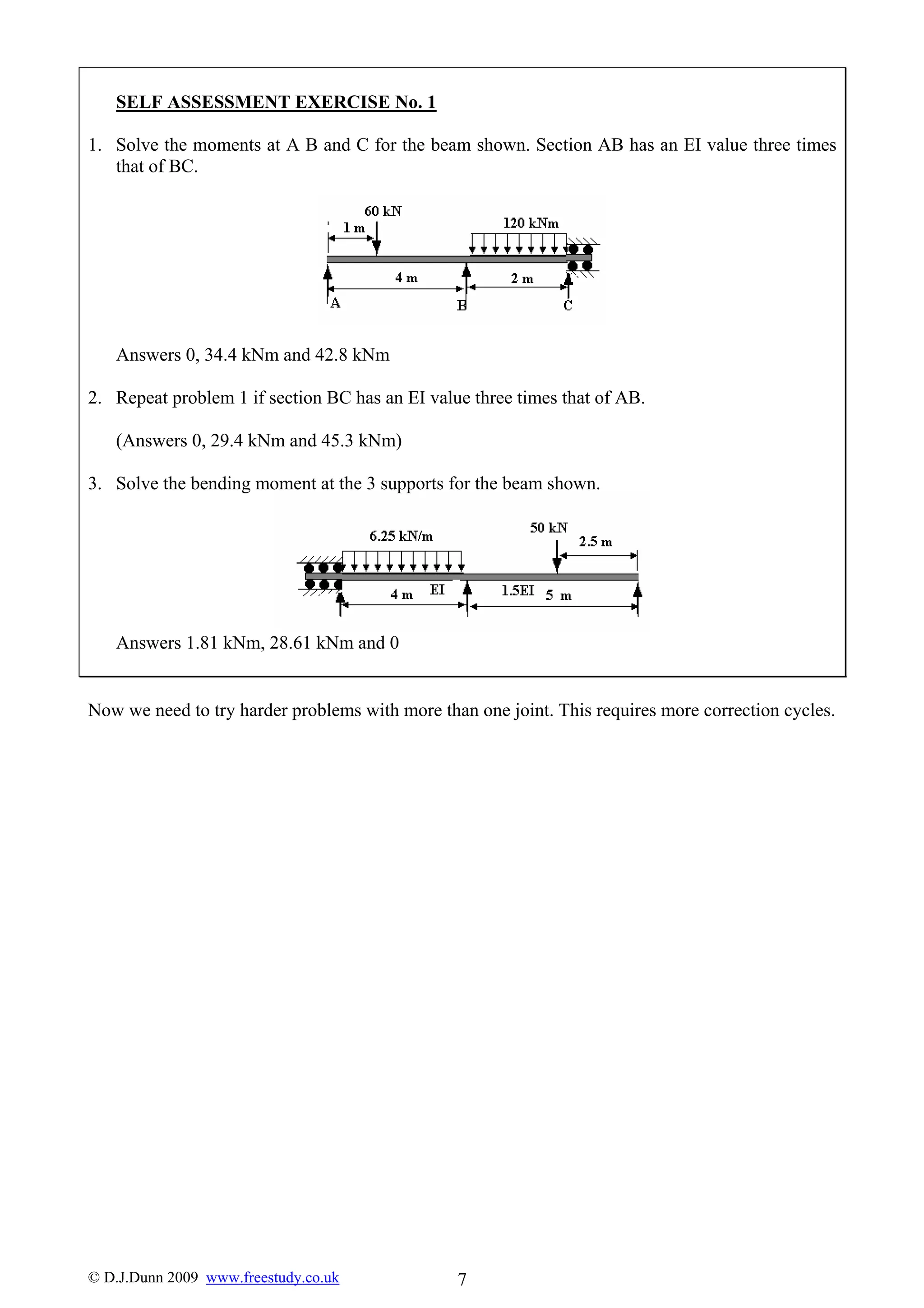 SELF ASSESSMENT EXERCISE No. 1

1. Solve the moments at A B and C for the beam shown. Section AB has an EI value three times that of BC.

60 kN
1 m
120 kNm
4 m
2 m
A
B
C

Answers 0, 34.4 kNm and 42.8 kNm

2. Repeat problem 1 if section BC has an EI value three times that of AB.

(Answers 0, 29.4 kNm and 45.3 kNm)

3. Solve the bending moment at the 3 supports for the beam shown.

6.25 kN/m
50 kN
2.5 m
4 m
EI
1.5EI
5 m

Answers 1.81 kNm, 28.61 kNm and 0

Now we need to try harder problems with more than one joint. This requires more correction cycles.

© D.J.Dunn 2009 www.freestudy.co.uk 7