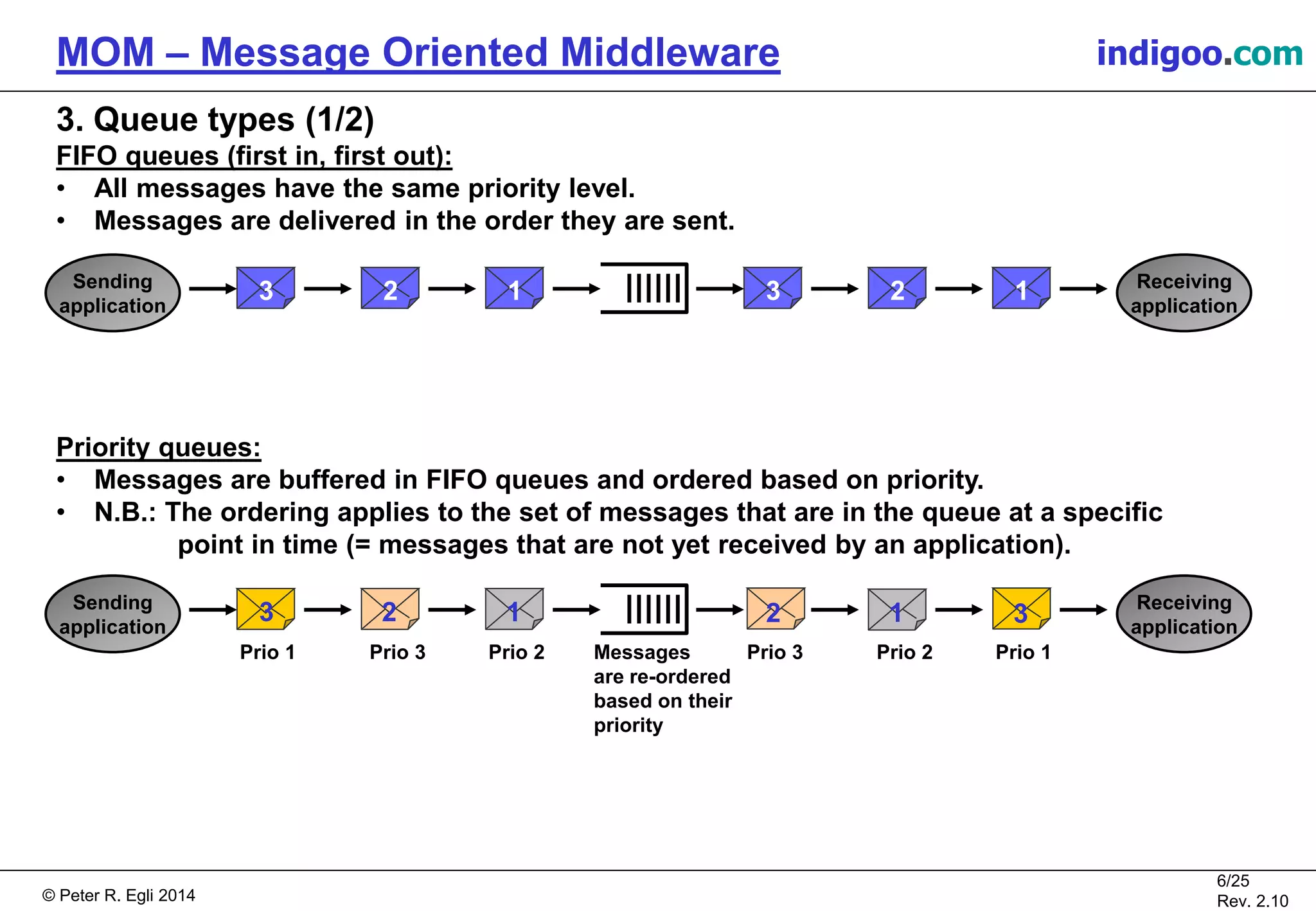 MOM – Message Oriented Middleware

indigoo.com

3. Queue types (1/2)

FIFO queues (first in, first out):

• All messages have the same priority level.
• Messages are delivered in the order they are sent.

Sending application 3 2 1 3 2 1 Receiving application

Priority queues:

• Messages are buffered in FIFO queues and ordered based on priority.
• N.B.: The ordering applies to the set of messages that are in the queue at a specific point in time (= messages that are not yet received by an application).

Sending application 3 Prio 1 2 Prio 3 1 Prio 2 Messages are re-ordered based on their priority 2 Prio 3 1 Prio 2 3 Prio 1 Receiving application

© Peter R. Egli 2014

6/25
Rev. 2.10