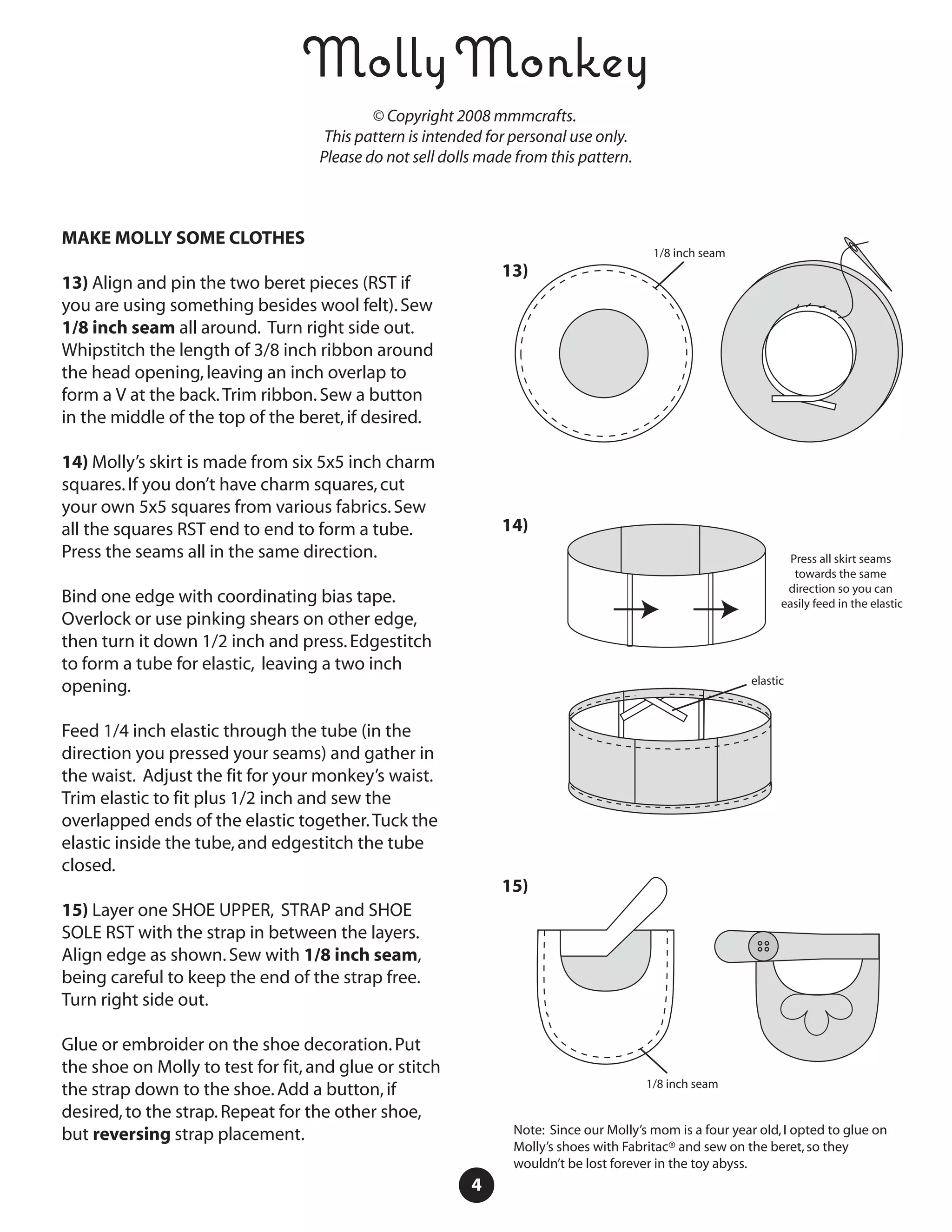 Molly Monkey

© Copyright 2008 mmmcrafts.
This pattern is intended for personal use only.
Please do not sell dolls made from this pattern.

MAKE MOLLY SOME CLOTHES

13) Align and pin the two beret pieces (RST if you are using something besides wool felt). Sew 1/8 inch seam all around. Turn right side out. Whipstitch the length of 3/8 inch ribbon around the head opening, leaving an inch overlap to form a V at the back. Trim ribbon. Sew a button in the middle of the top of the beret, if desired.

14) Molly's skirt is made from six 5x5 inch charm squares. If you don't have charm squares, cut your own 5x5 squares from various fabrics. Sew all the squares RST end to end to form a tube. Press the seams all in the same direction.

Bind one edge with coordinating bias tape. Overlock or use pinking shears on other edge, then turn it down 1/2 inch and press. Edgestitch to form a tube for elastic, leaving a two inch opening.

Feed 1/4 inch elastic through the tube (in the direction you pressed your seams) and gather in the waist. Adjust the fit for your monkey's waist. Trim elastic to fit plus 1/2 inch and sew the overlapped ends of the elastic together. Tuck the elastic inside the tube, and edgestitch the tube closed.

15) Layer one SHOE UPPER, STRAP and SHOE SOLE RST with the strap in between the layers. Align edge as shown. Sew with 1/8 inch seam, being careful to keep the end of the strap free. Turn right side out.

Glue or embroider on the shoe decoration. Put the shoe on Molly to test for fit, and glue or stitch the strap down to the shoe. Add a button, if desired, to the strap. Repeat for the other shoe, but reversing strap placement.

13)

1/8 inch seam

14)

Press all skirt seams towards the same direction so you can easily feed in the elastic

elastic

15)

1/8 inch seam

Note: Since our Molly's mom is a four year old, I opted to glue on Molly's shoes with Fabritac® and sew on the beret, so they wouldn't be lost forever in the toy abyss.

4