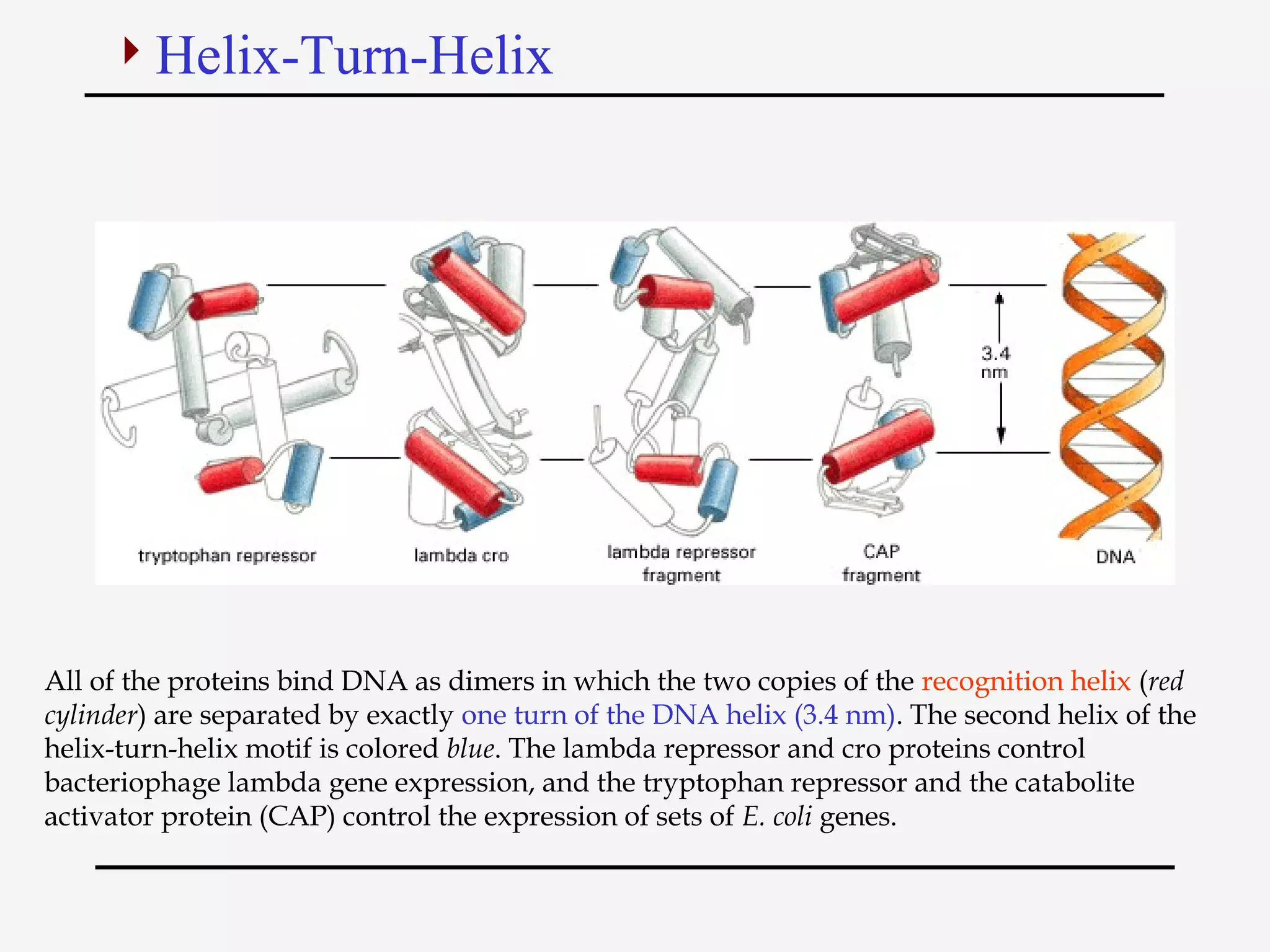 Helix-Turn-Helix

3.4 nm

tryptophan repressor

lambda cro

lambda repressor fragment

CAP fragment

DNA

All of the proteins bind DNA as dimers in which the two copies of the recognition helix (red cylinder) are separated by exactly one turn of the DNA helix (3.4 nm). The second helix of the helix-turn-helix motif is colored blue. The lambda repressor and cro proteins control bacteriophage lambda gene expression, and the tryptophan repressor and the catabolite activator protein (CAP) control the expression of sets of E. coli genes.