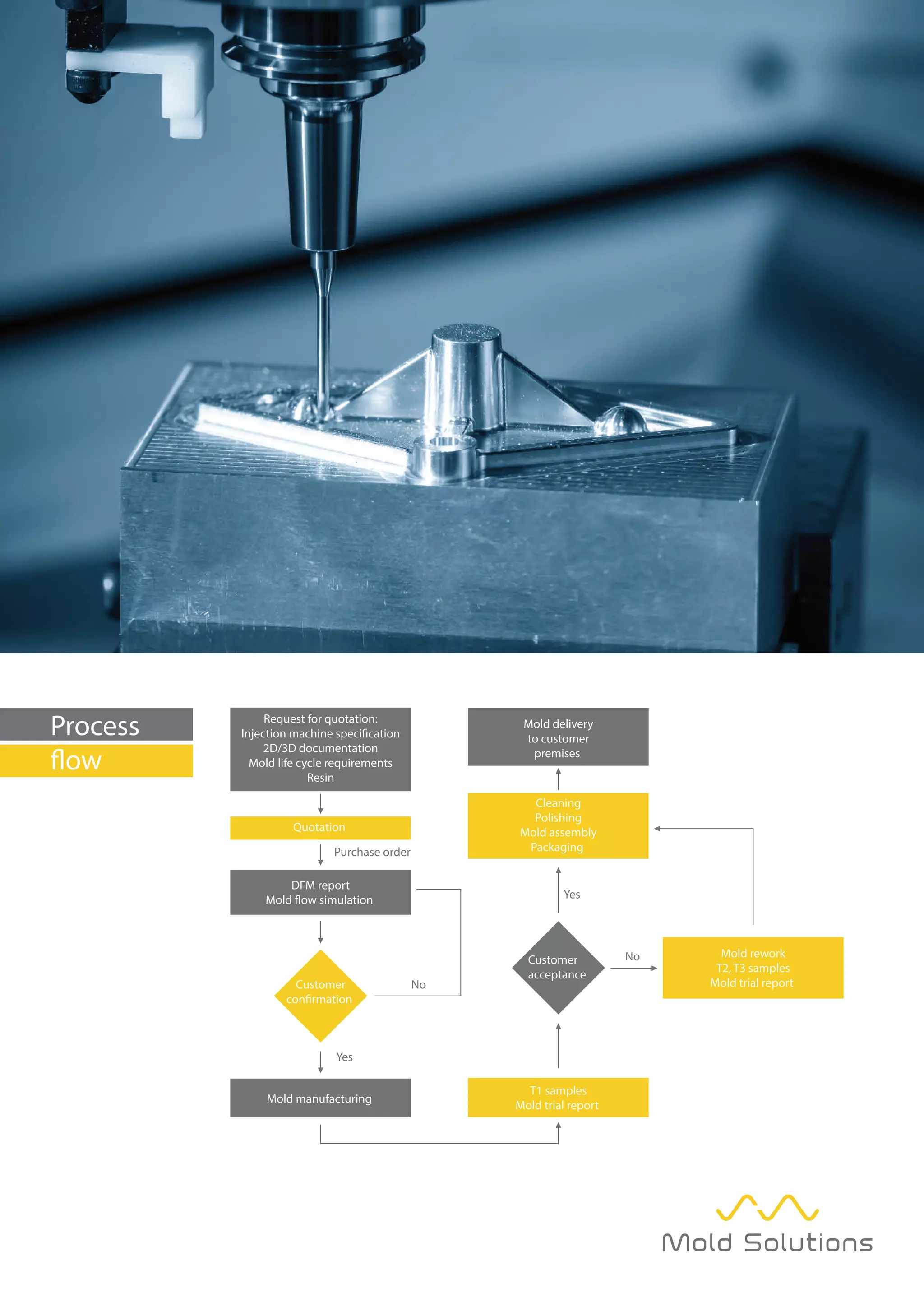 Process
flow

Request for quotation:
Injection machine specification
2D/3D documentation
Mold life cycle requirements
Resin

Quotation

Purchase order

DFM report
Mold flow simulation

Customer confirmation

No

Yes

Mold manufacturing

T1 samples
Mold trial report

Customer acceptance

No

Mold rework
T2, T3 samples
Mold trial report

Yes

Cleaning
Polishing
Mold assembly
Packaging

Mold delivery
to customer
premises

Mold Solutions