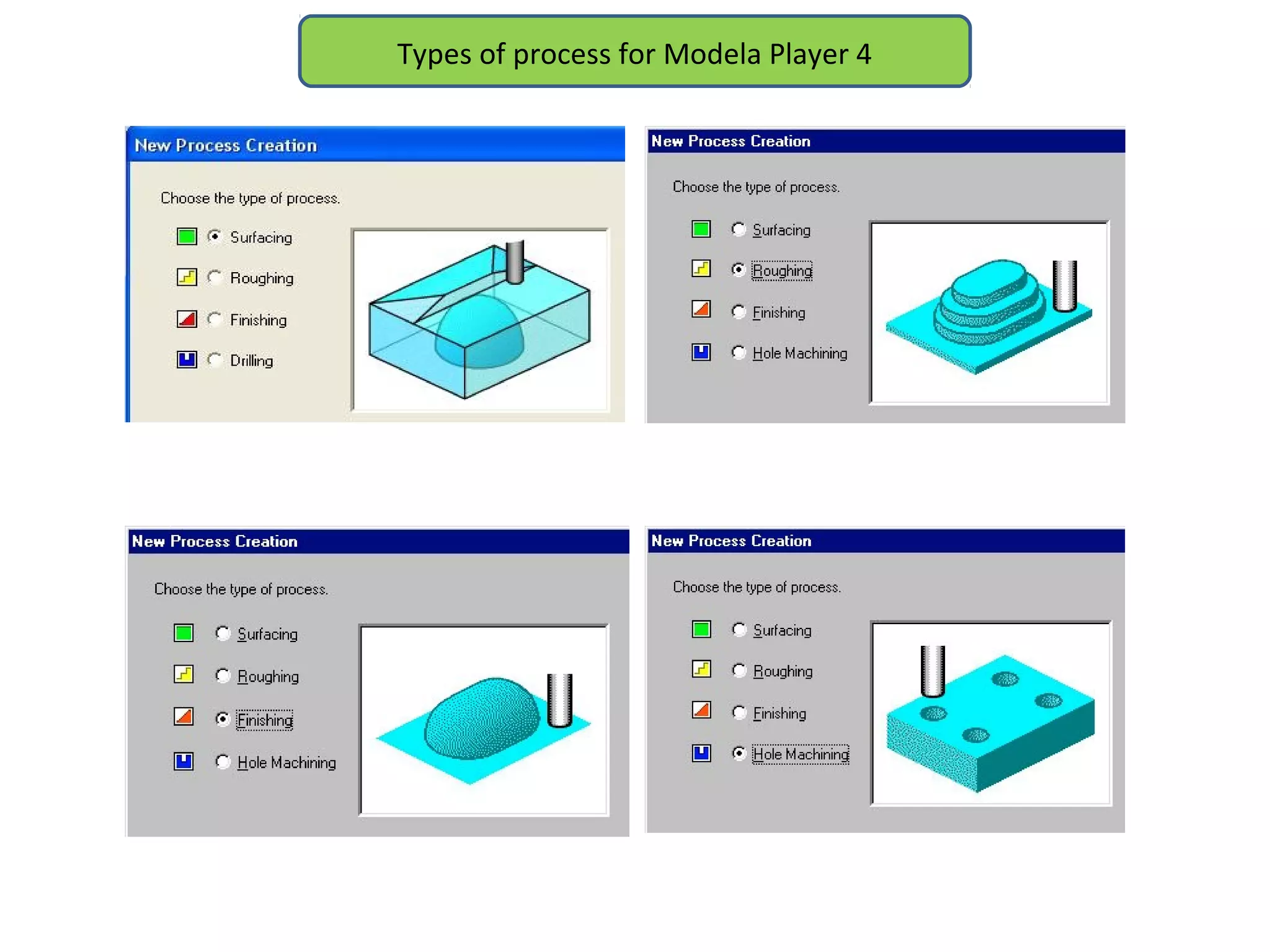 Types of process for Modela Player 4

New Process Creation

Choose the type of process.

Surfacing

Roughing

Finishing

Drilling

New Process Creation

Choose the type of process.

Surfacing

Roughing

Finishing

Hole Machining

New Process Creation

Choose the type of process.

Surfacing

Roughing

Finishing

Hole Machining

New Process Creation

Choose the type of process.

Surfacing

Roughing

Finishing

Hole Machining