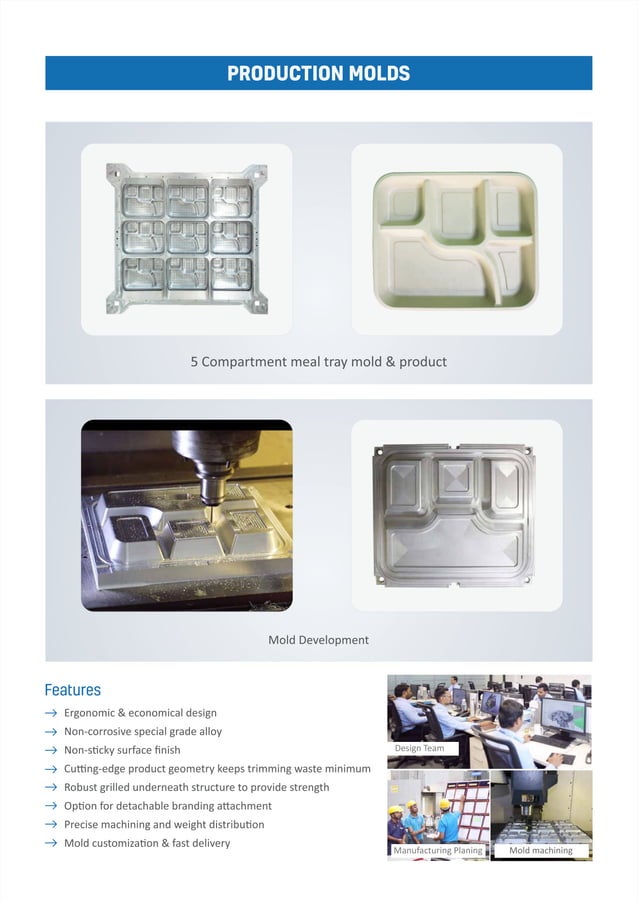 PRODUCTION MOLDS

5 Compartment meal tray mold & product

Mold Development

Features

→ Ergonomic & economical design
→ Non-corrosive special grade alloy
→ Non-sticky surface finish
→ Cutting-edge product geometry keeps trimming waste minimum
→ Robust grilled underneath structure to provide strength
→ Option for detachable branding attachment
→ Precise machining and weight distribution
→ Mold customization & fast delivery

Design Team

Manufacturing Planing

Mold machining