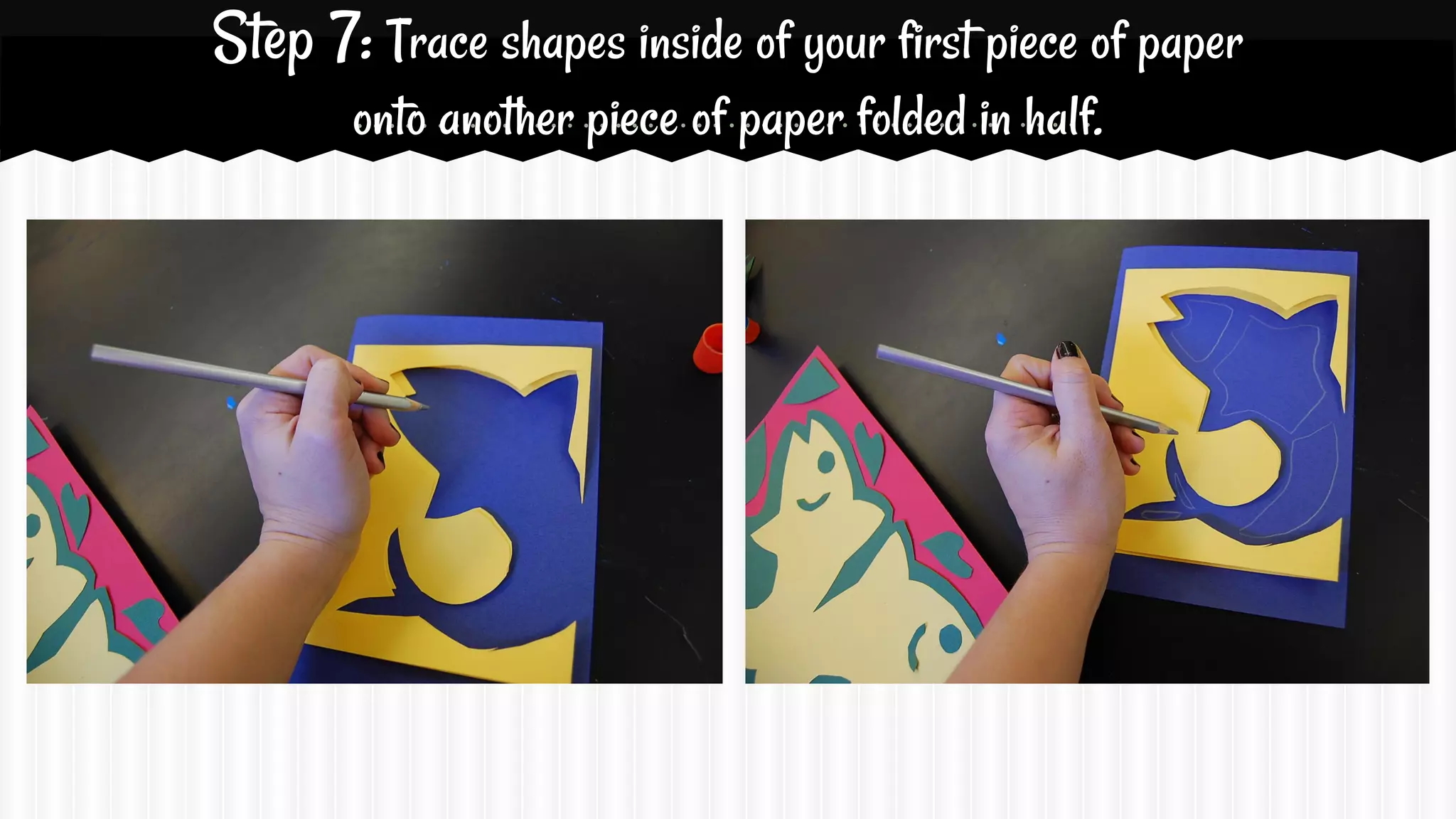 Step 7: Trace shapes inside of your first piece of paper onto another piece of paper folded in half.