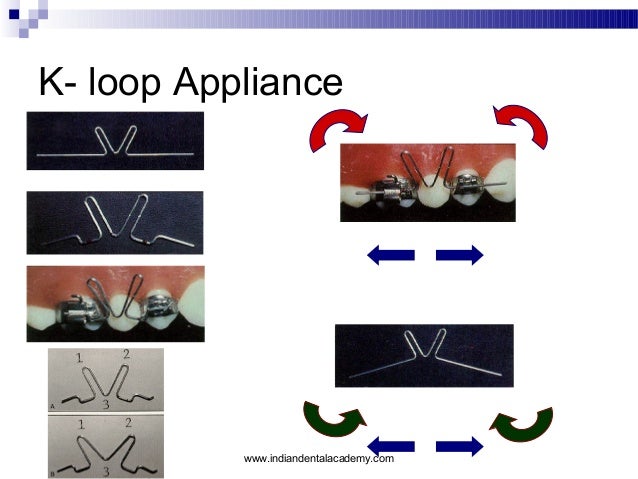 K- loop Appliance

1 2 A 3

1 2 B 3

www.indiandentalacademy.com